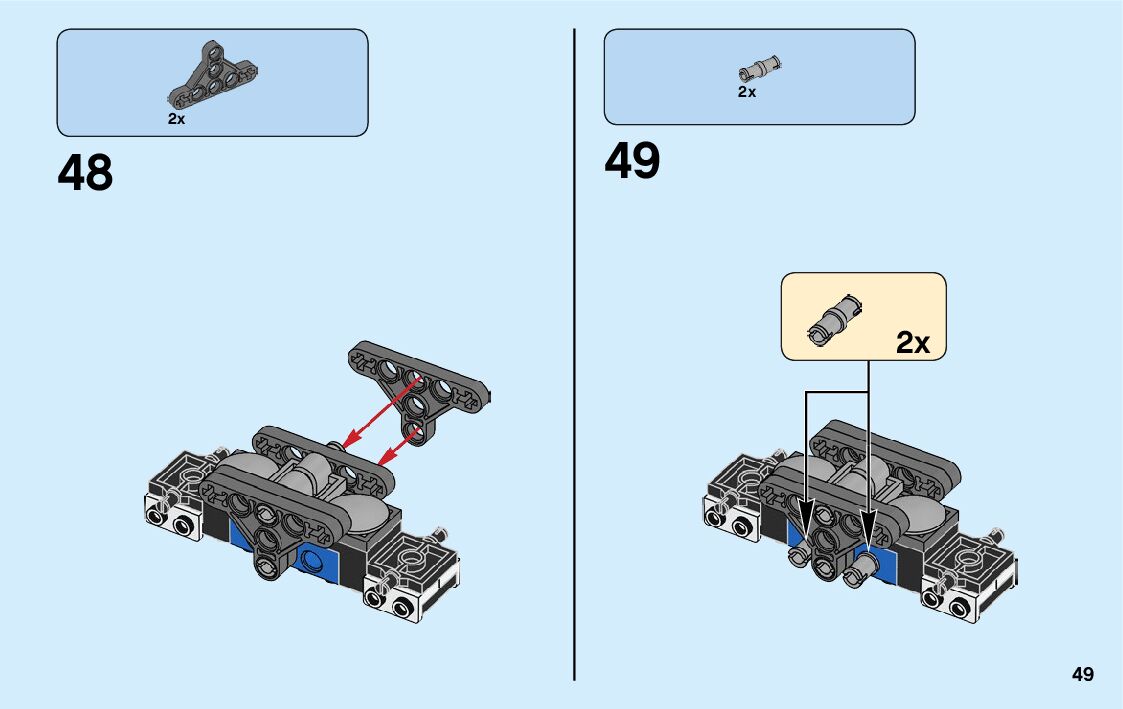 2x

48

2x

49

2x

49