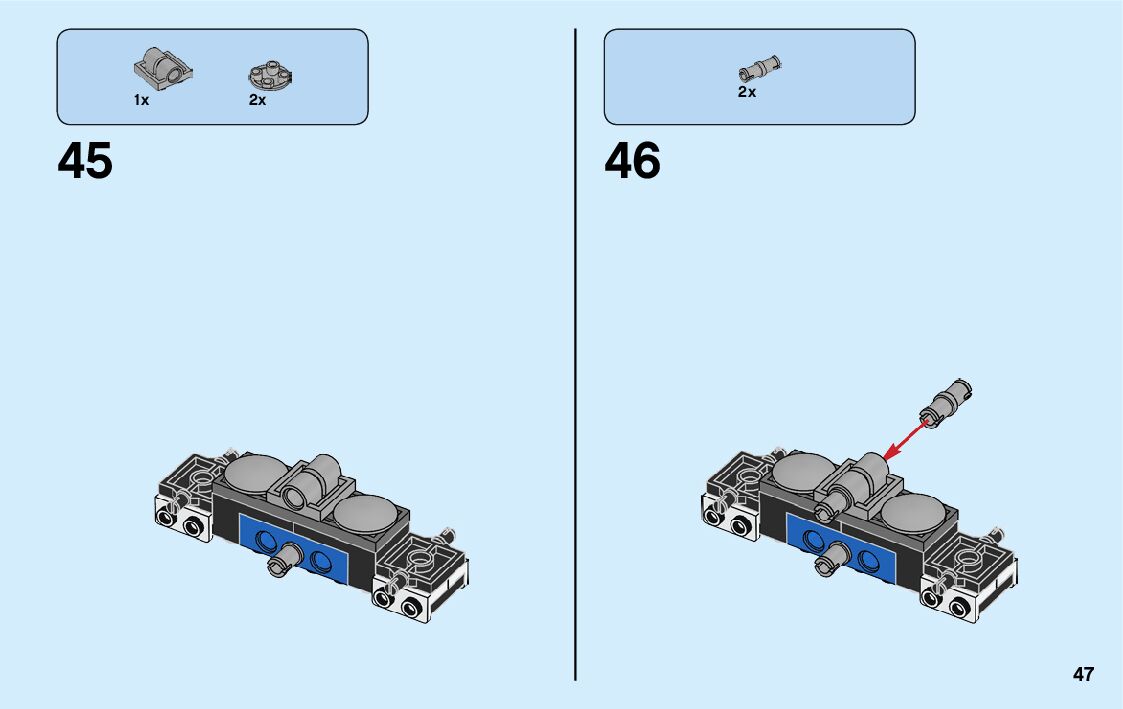 1x 2x

45

2x

46

47