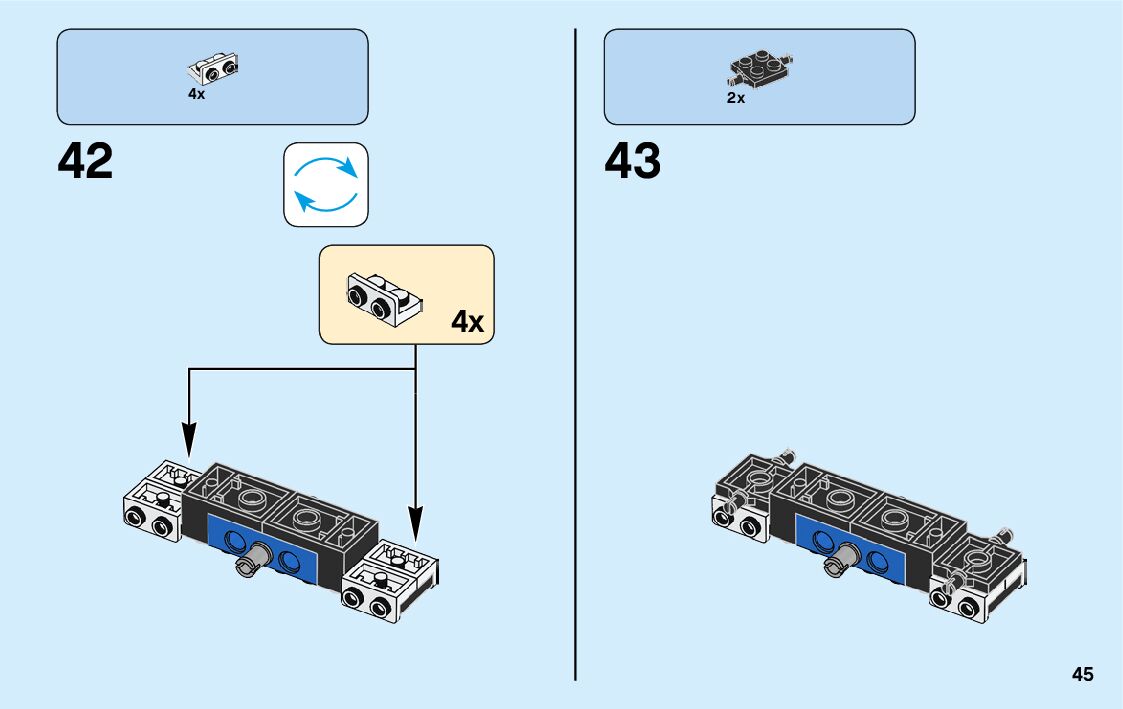 4x

42

4x

2x

43

45