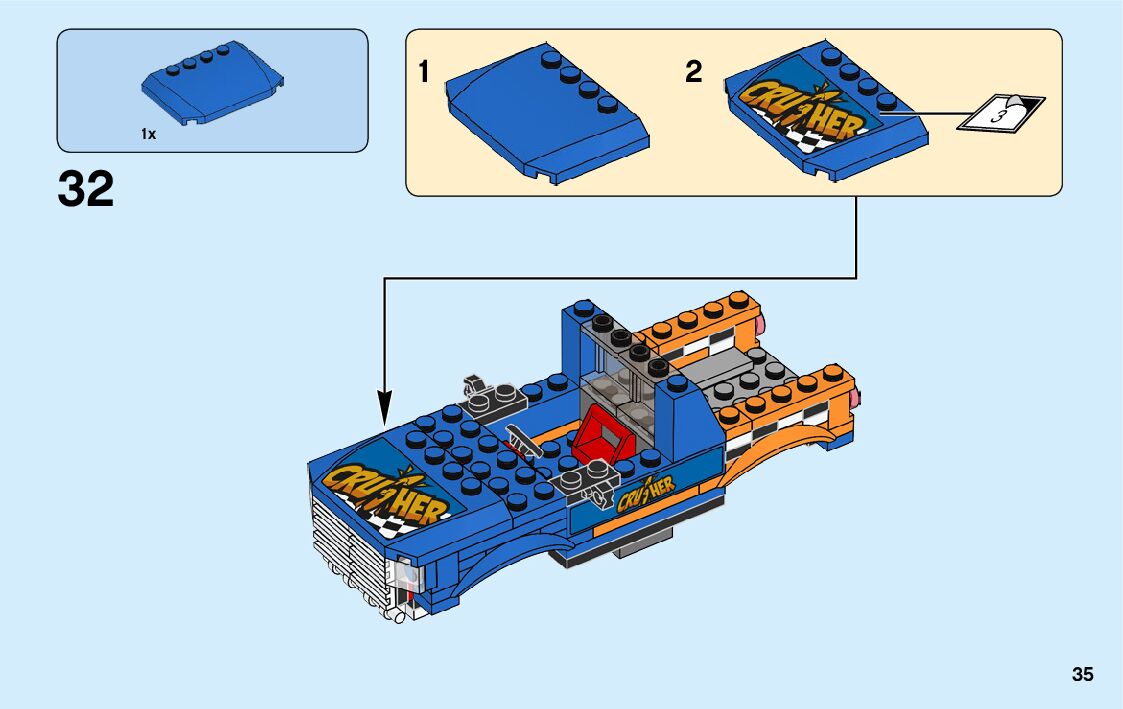 1x

32

1

2

CRUSHER

3

CRUSHER

CRUSHER

35