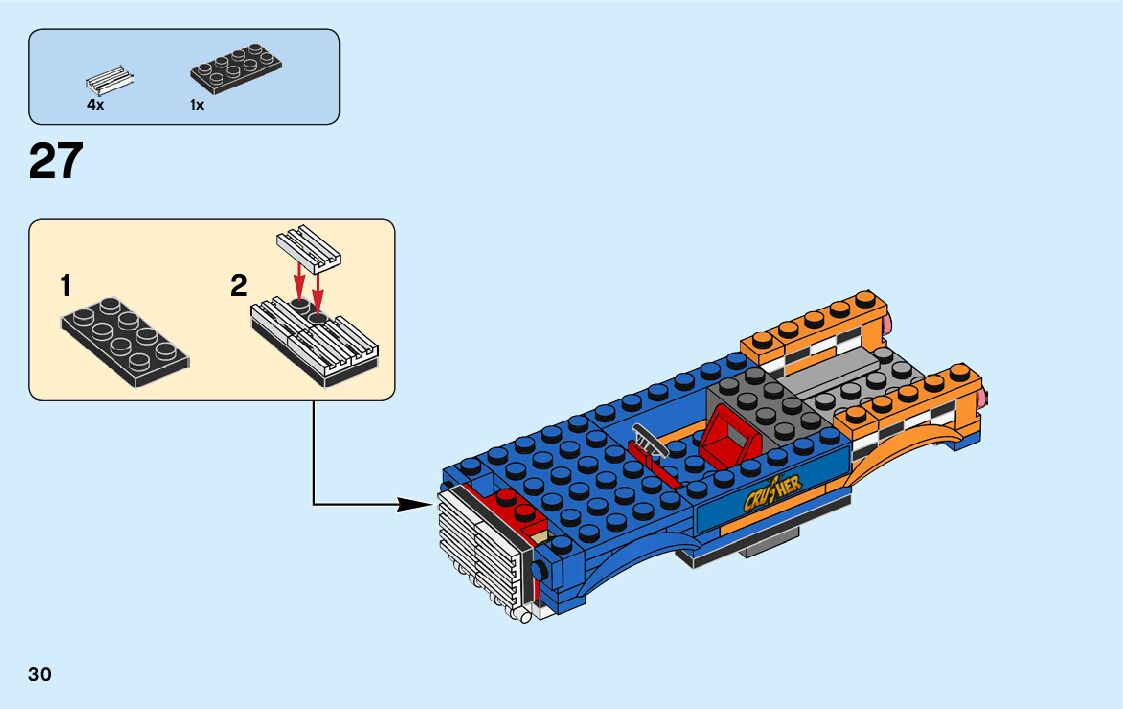 4x
1x

27

1

2

CRUSHER

30