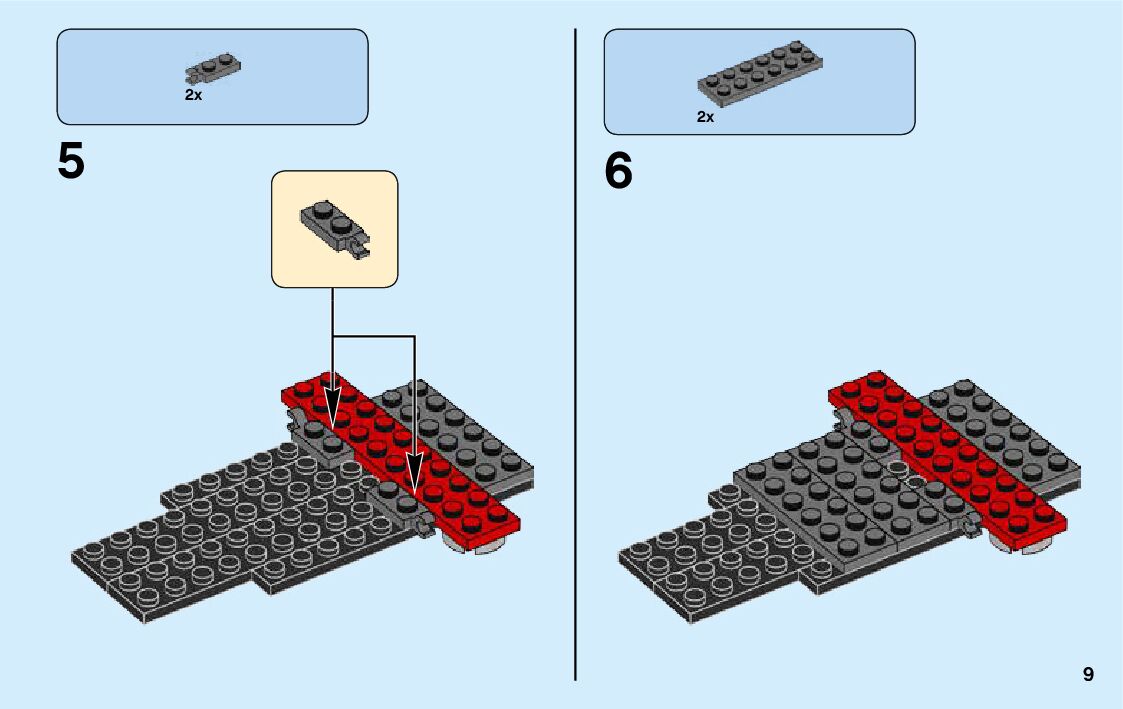 2x

5

2x

6

9