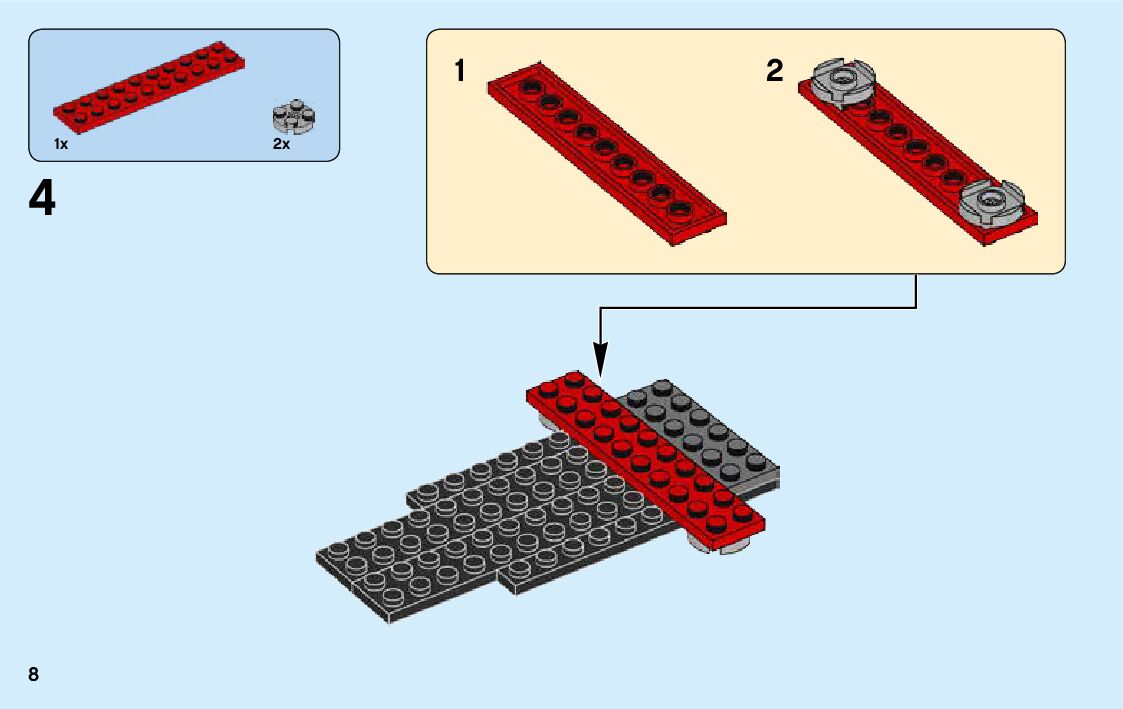 1x
2x
4
1
2
8