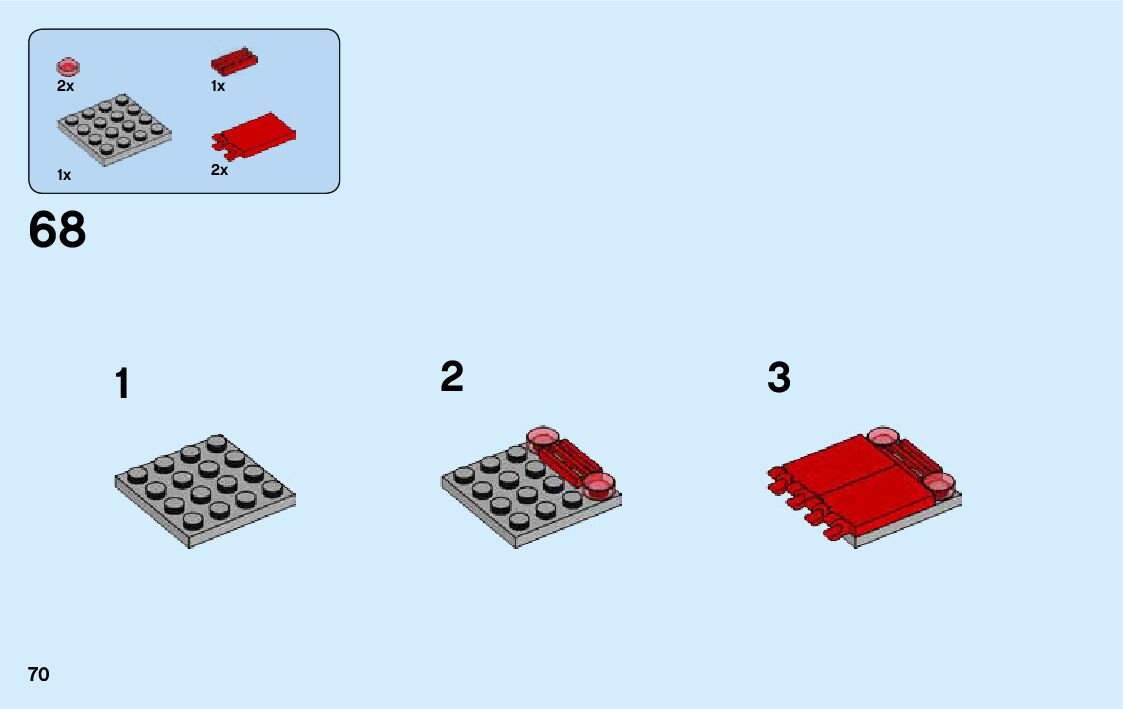 2x

1x

1x

2x

68

1

2

3

70