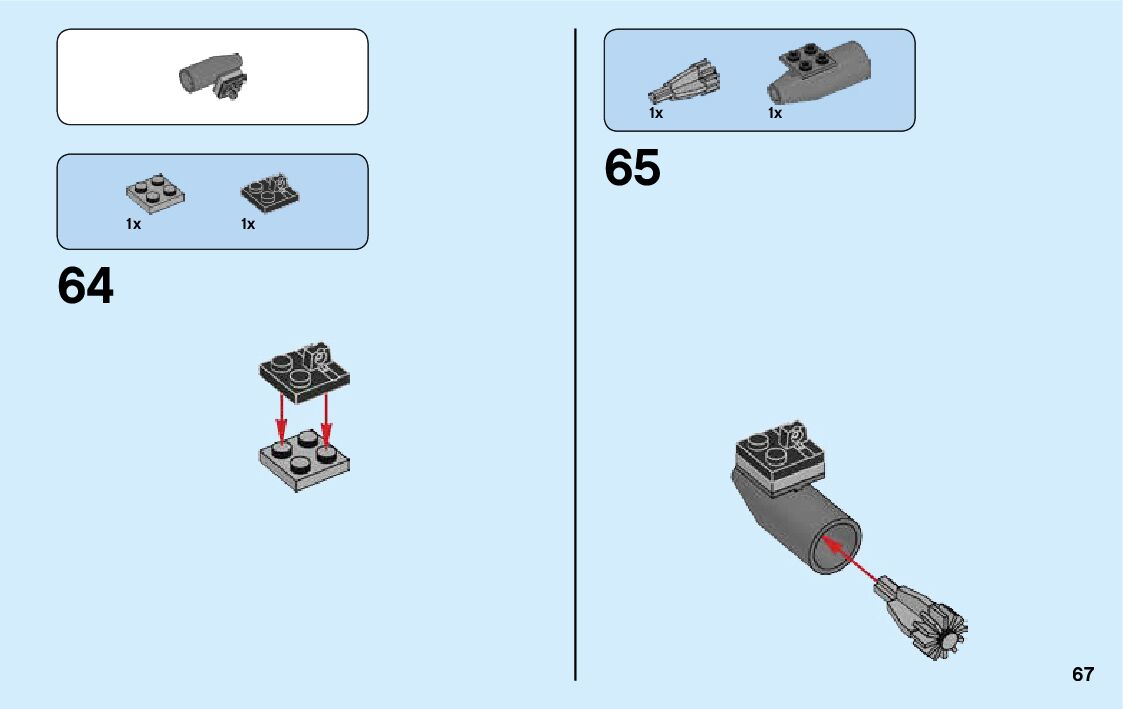 1x 1x

64

1x 1x

65

67