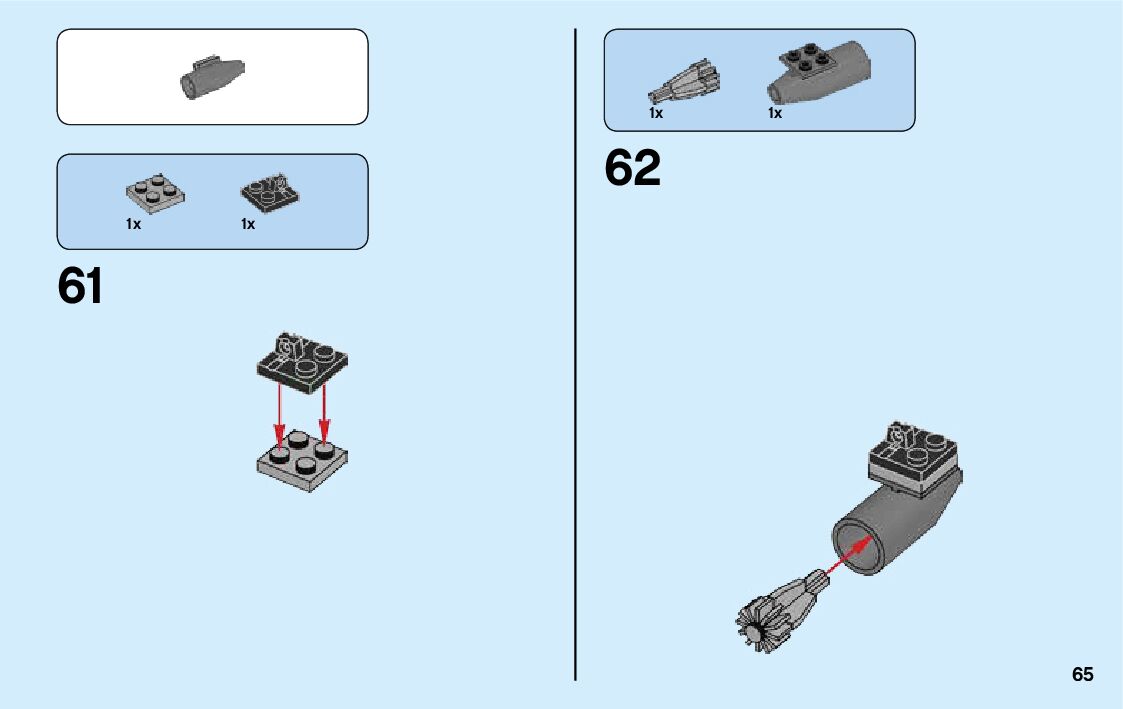 1x 1x

61

1x 1x

62

65