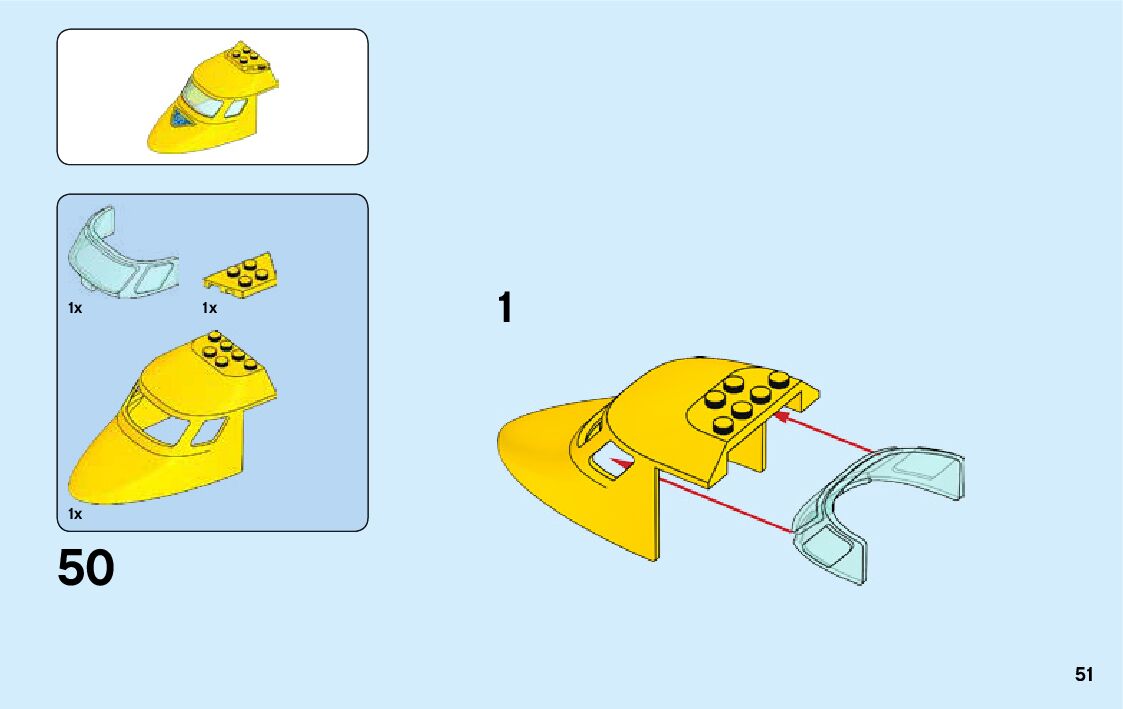 1x
1x
1x
50
1
51