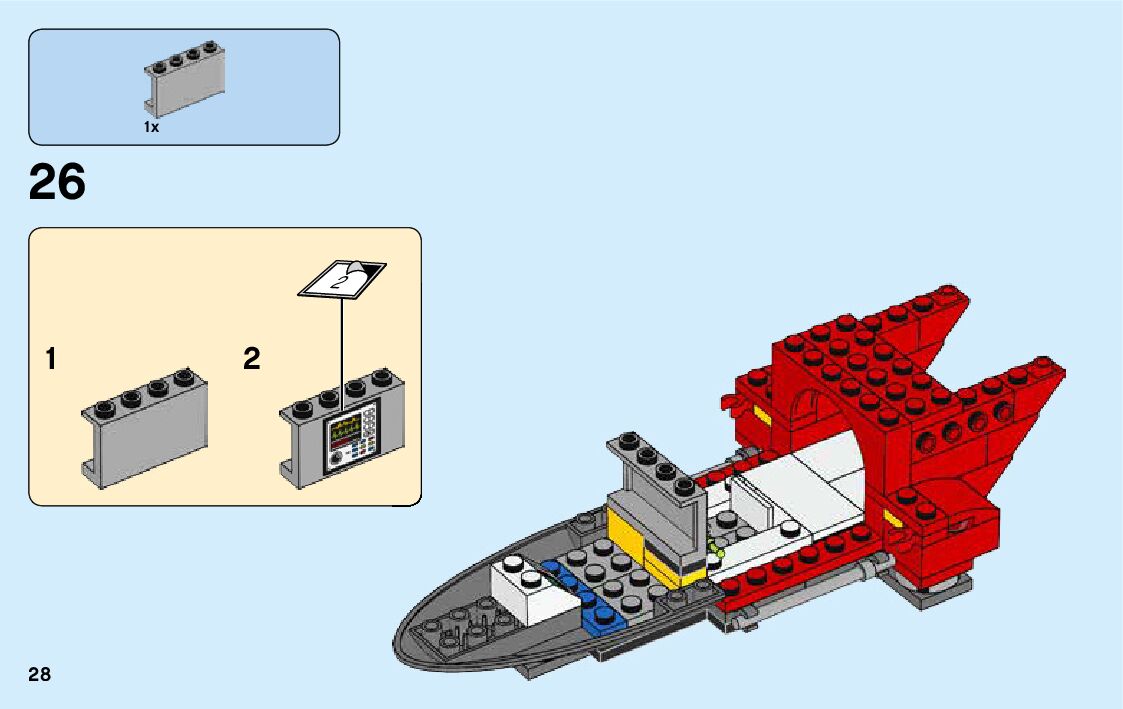 1x

26

1

2

2

28