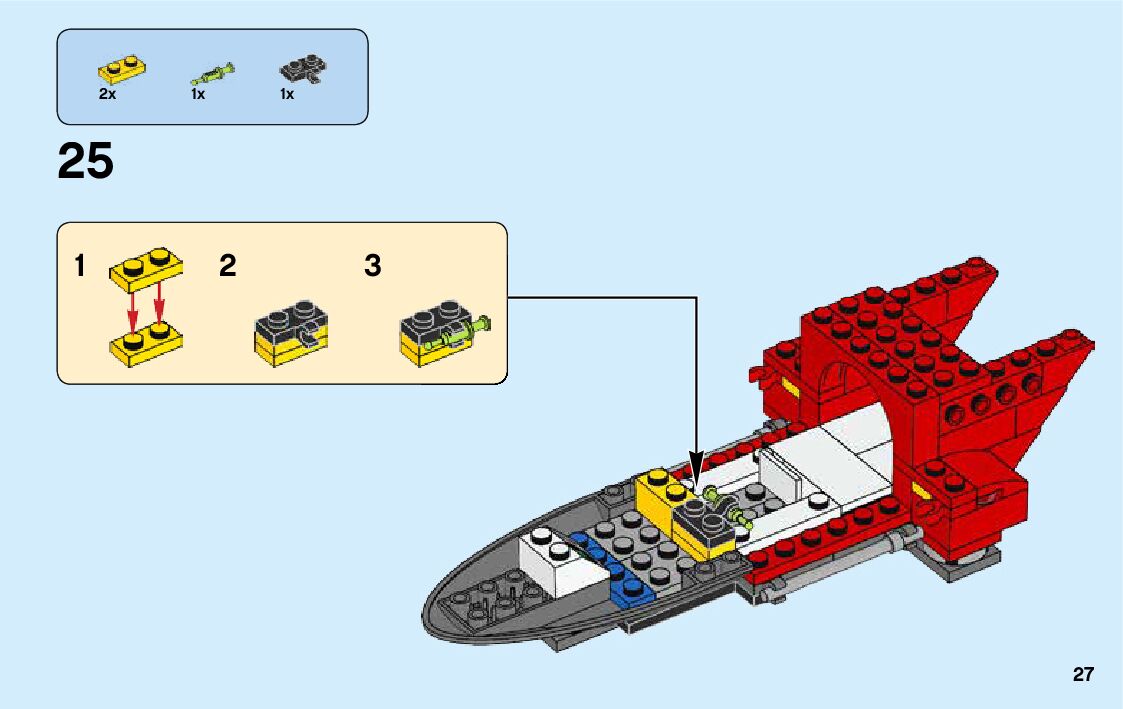 2x 1x 1x

25

1 2 3

27