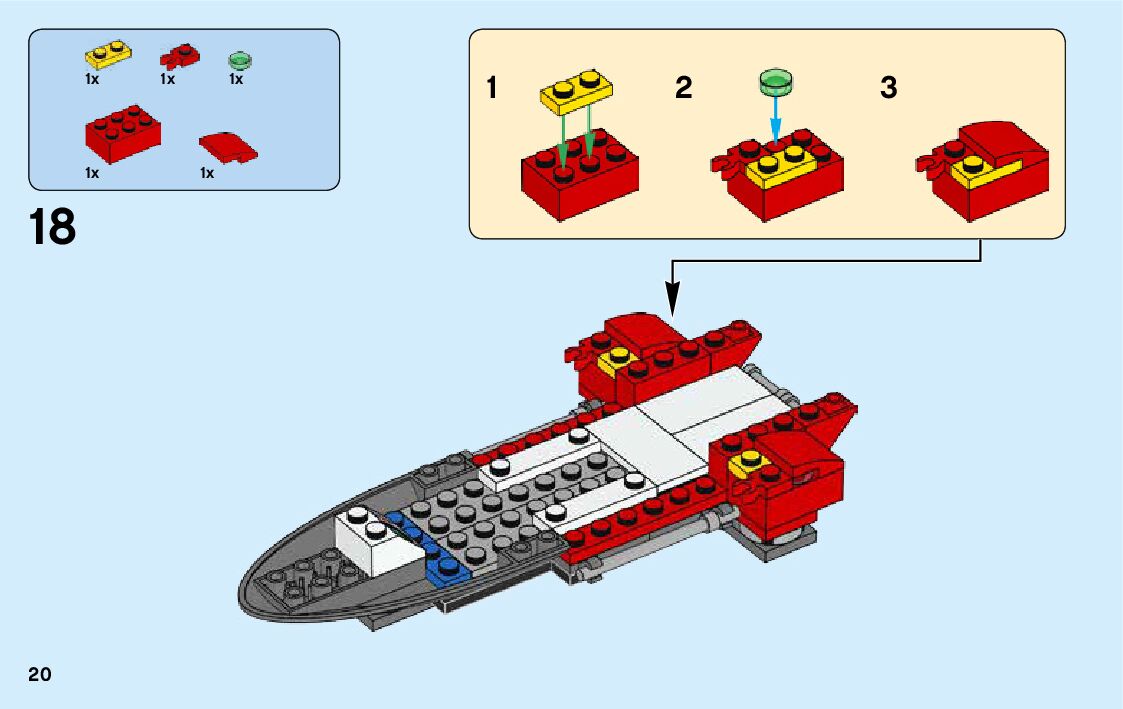 1x 1x 1x

1x 1x

18

1 2 3

20