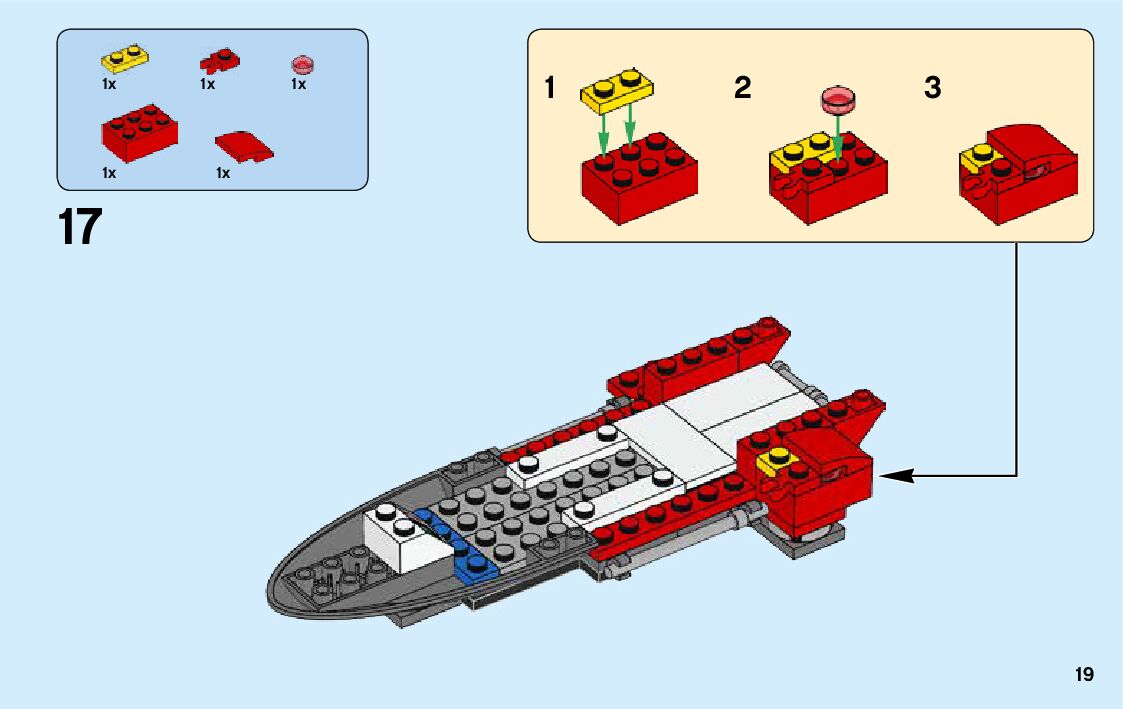 1x 1x 1x

1x 1x

17

1

2

3

19