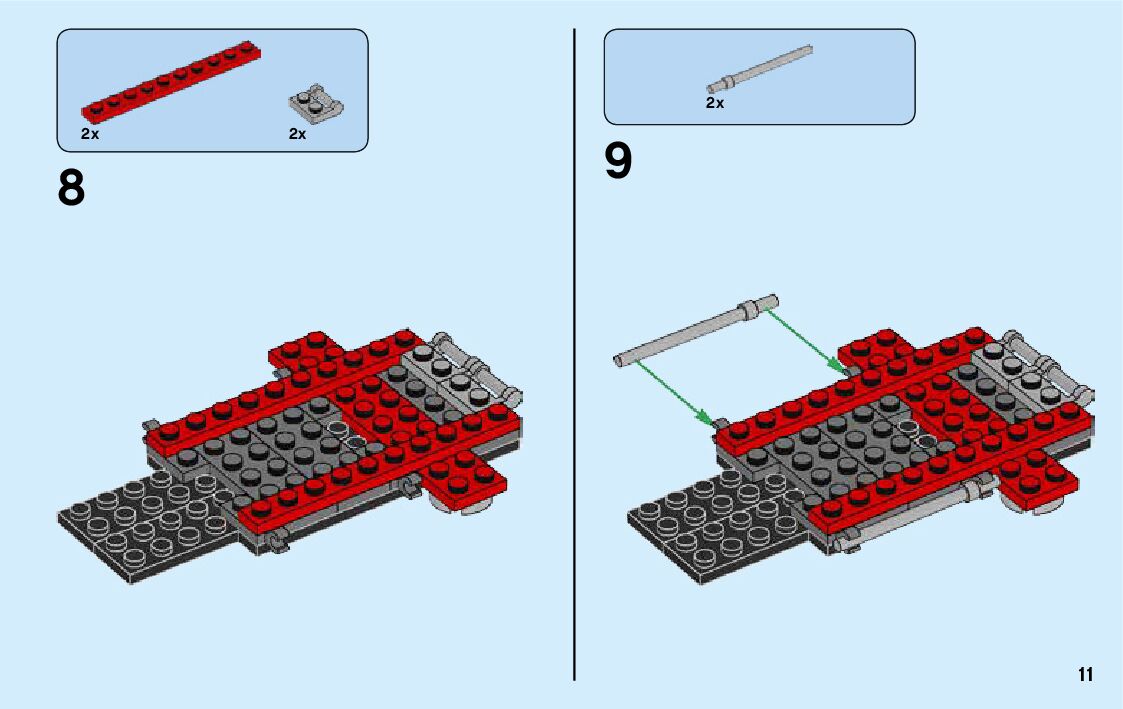 2x

2x

8

2x

9

11