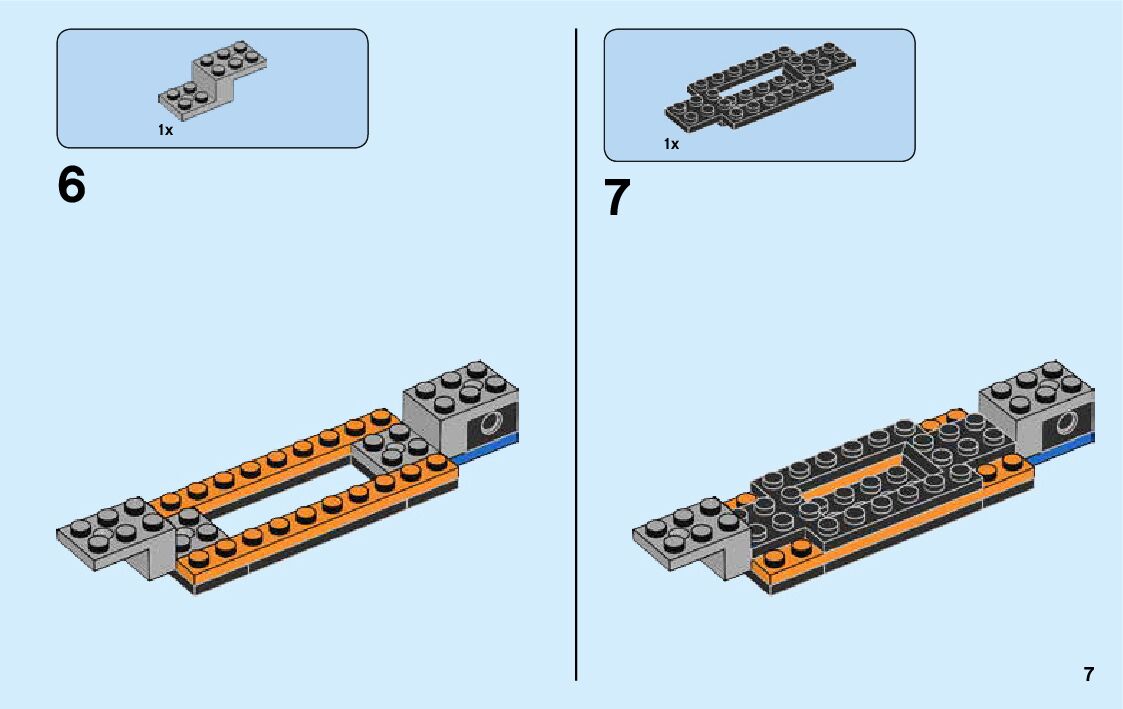 1x

6

1x

7

7