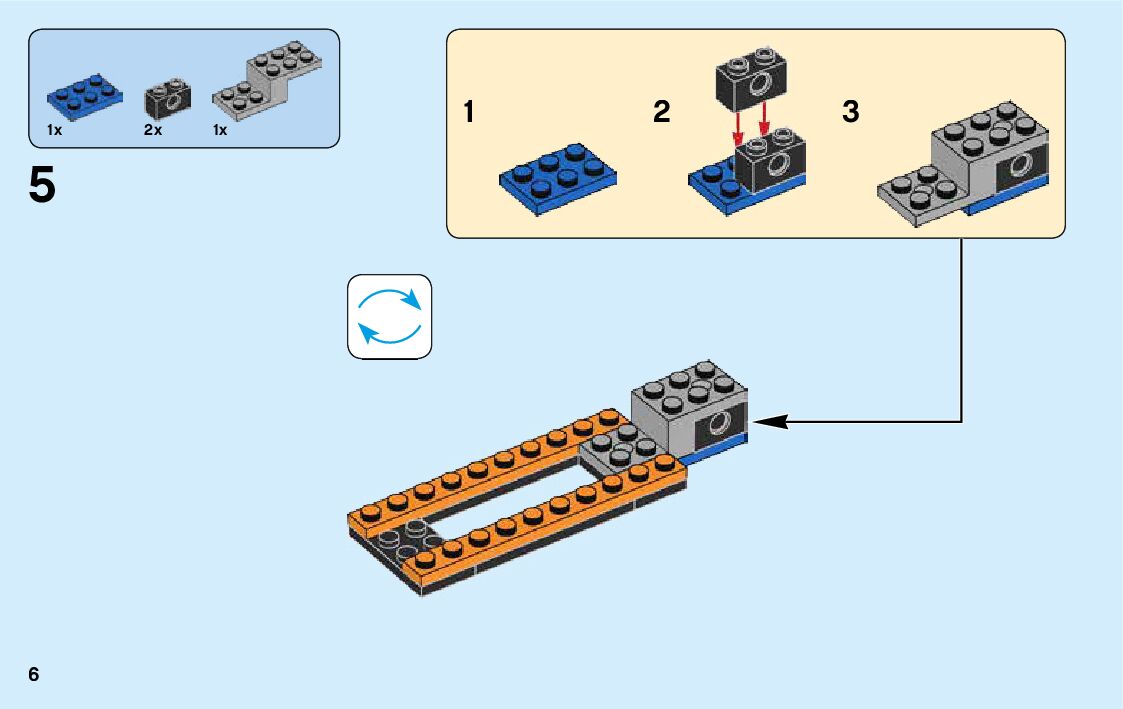 1x 2x 1x

5

1 2 3

6