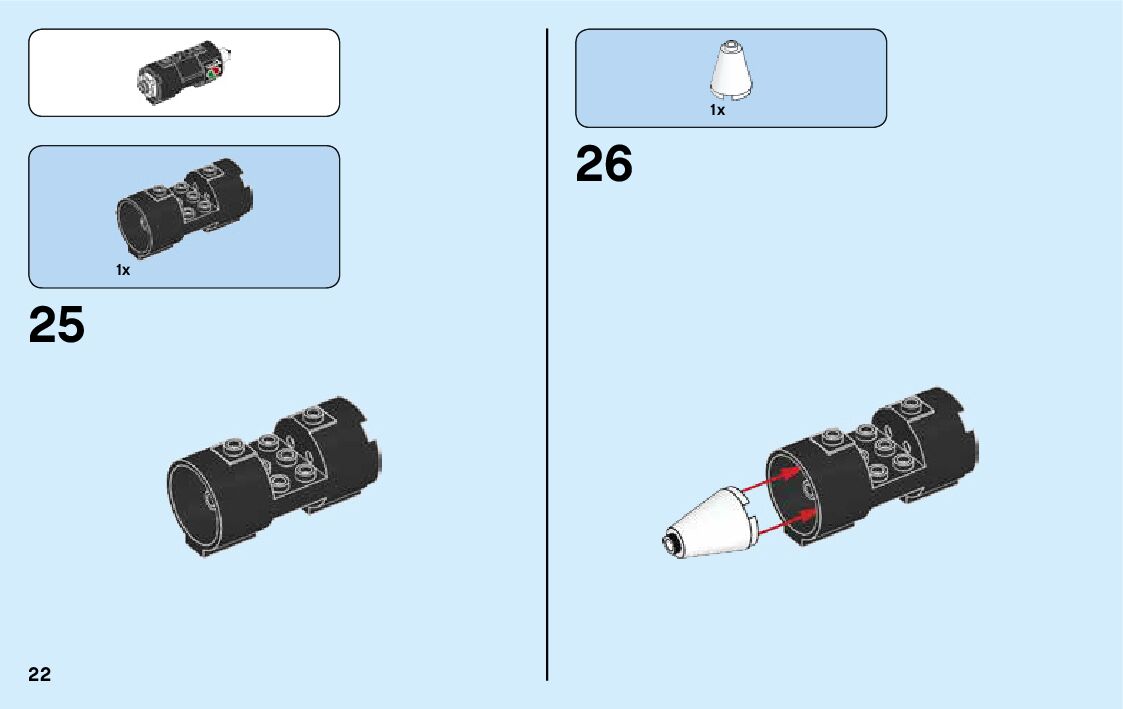 1x

25

22

1x

26