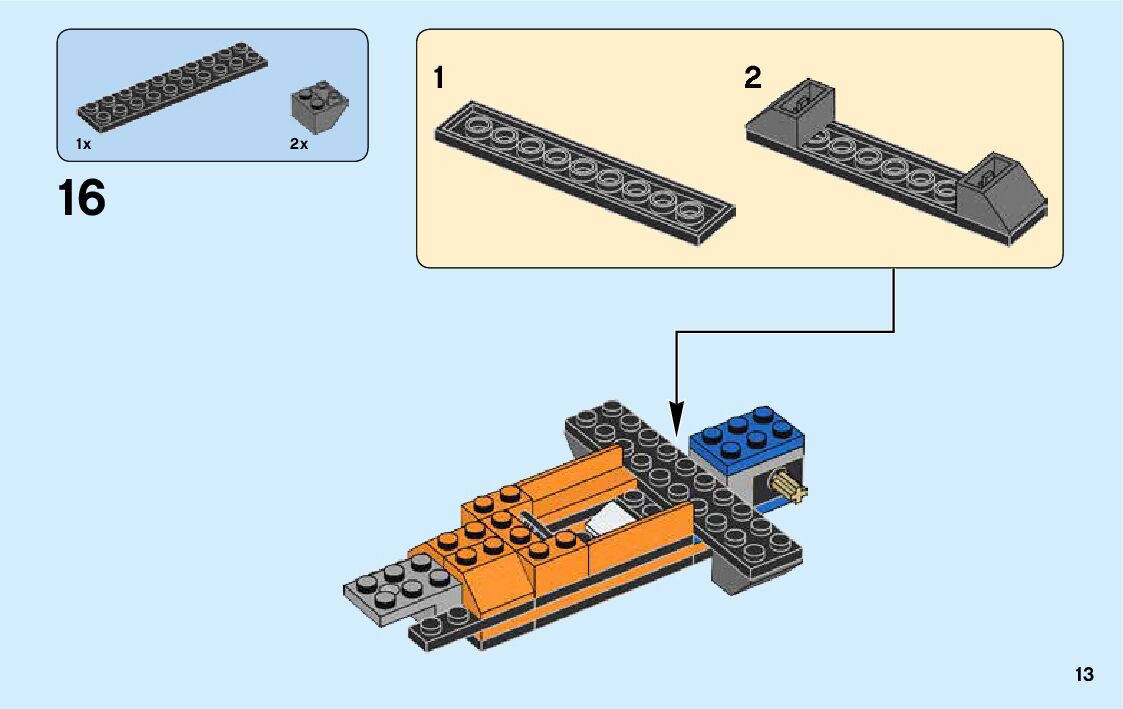 1x

2x

16

1

2

13