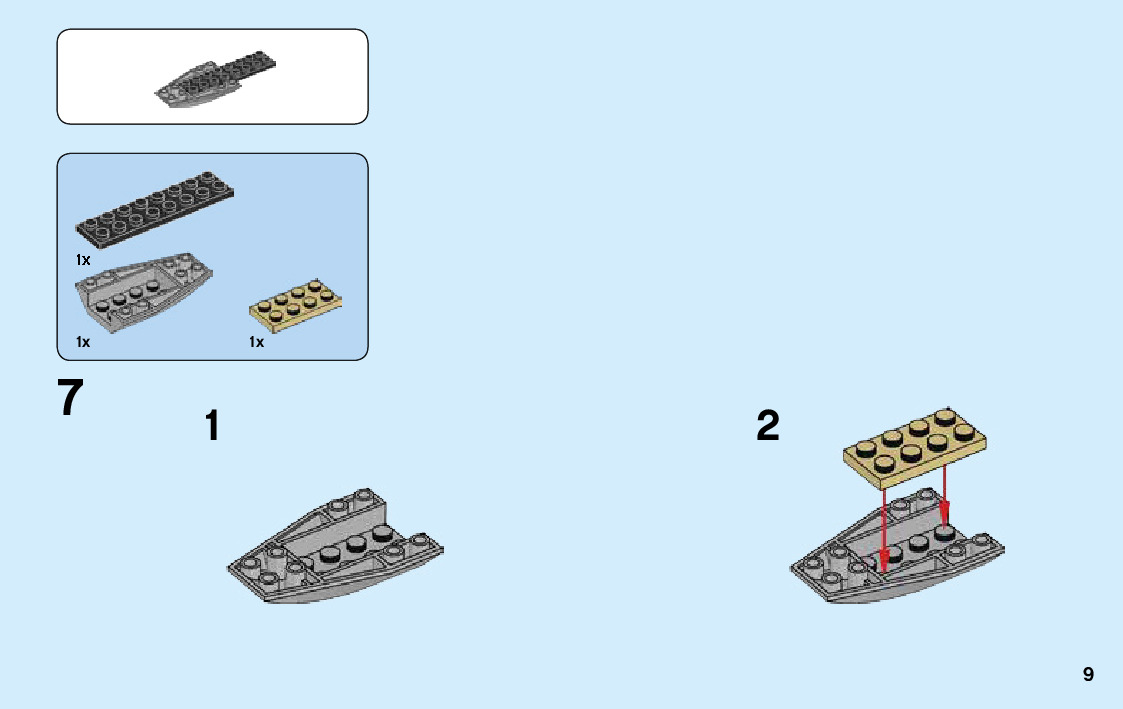 1x

1x

1x

7

1

2

9