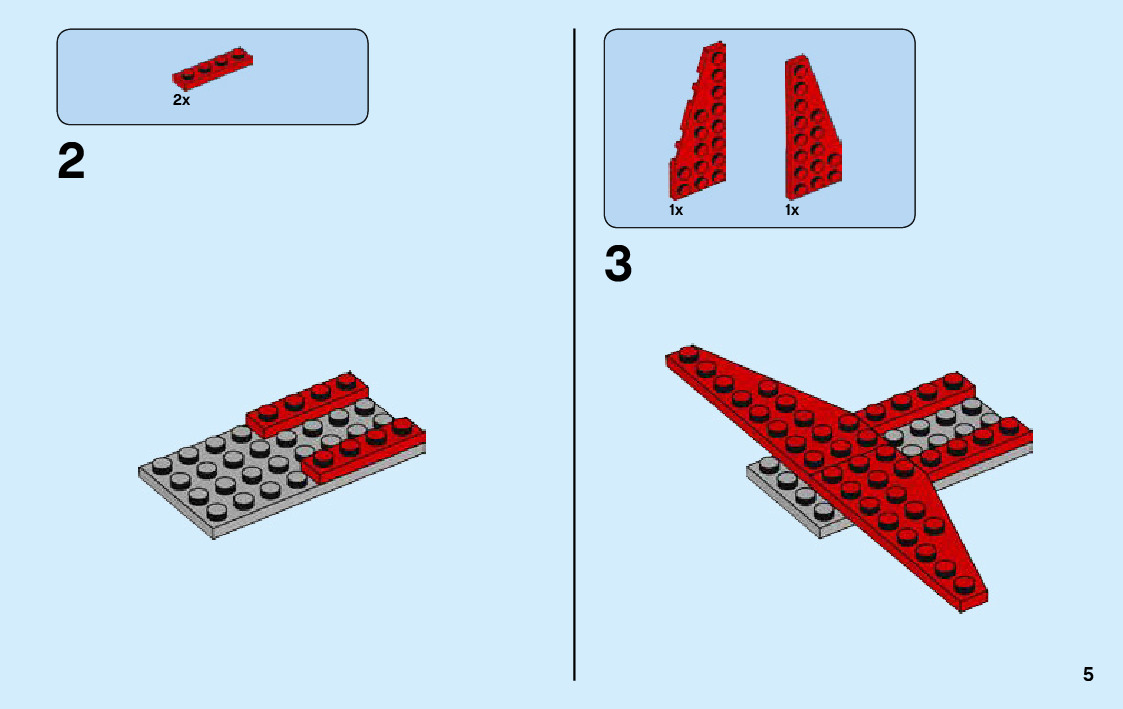 2x

2

1x

1x

3

5