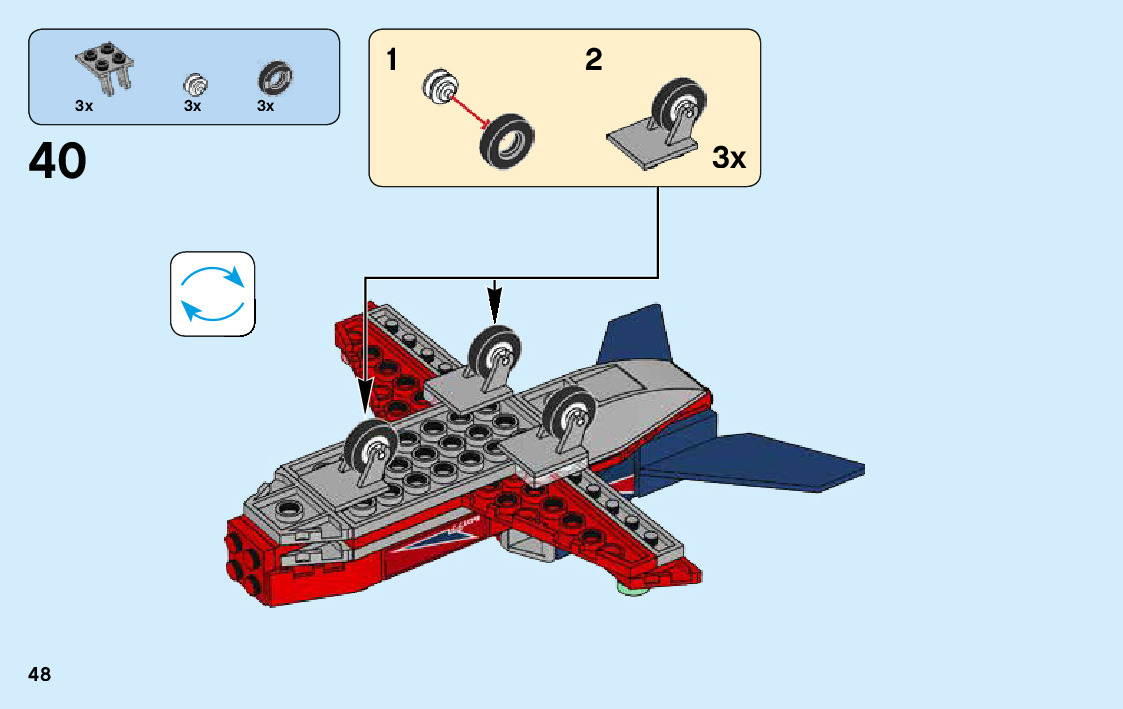 3x 3x 3x

40

1

2

3x

48