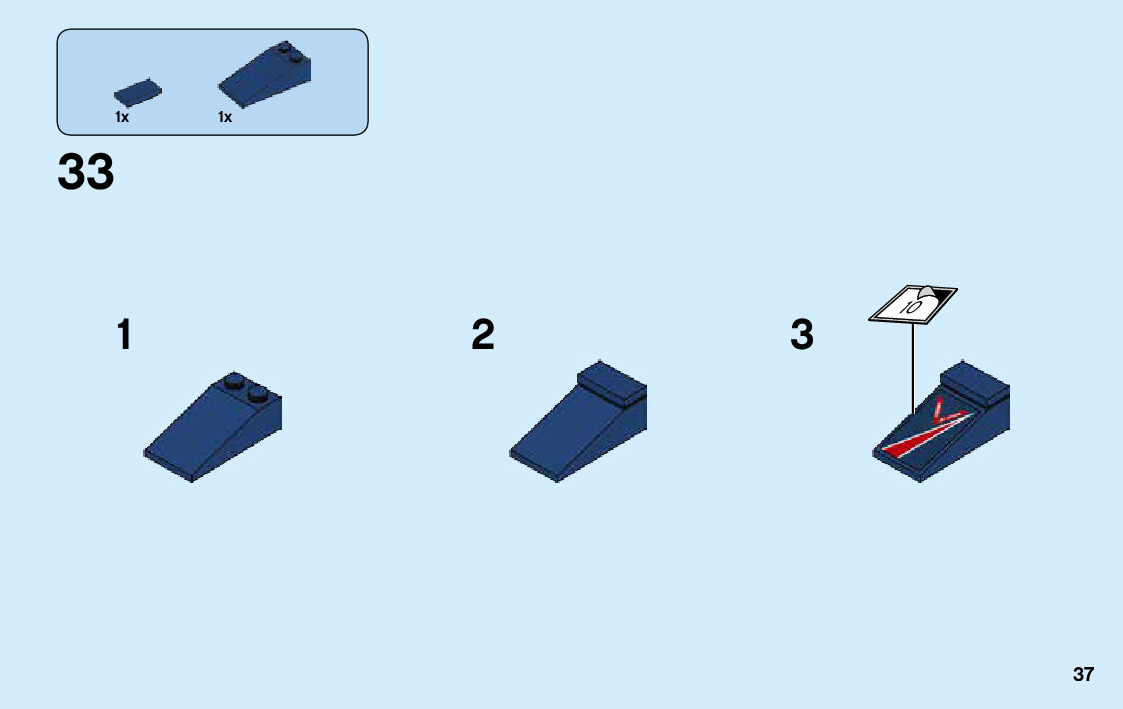 1x 1x

33

1

2

3

10

37