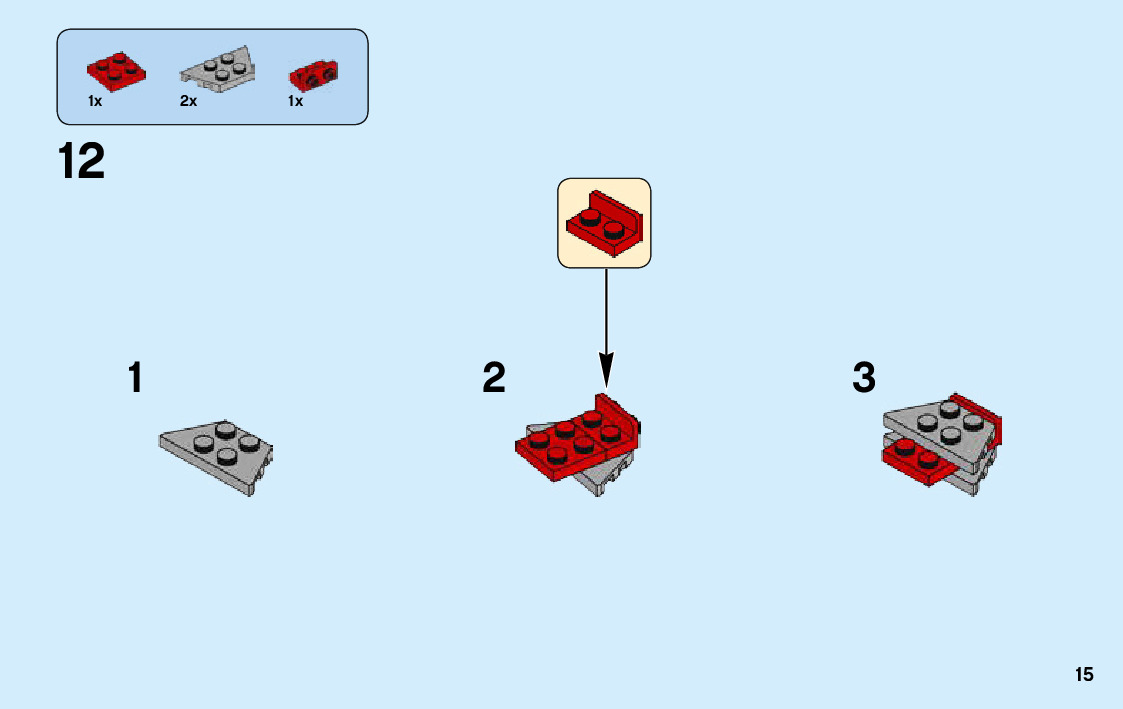 1x 2x 1x

12

1

2

3

15