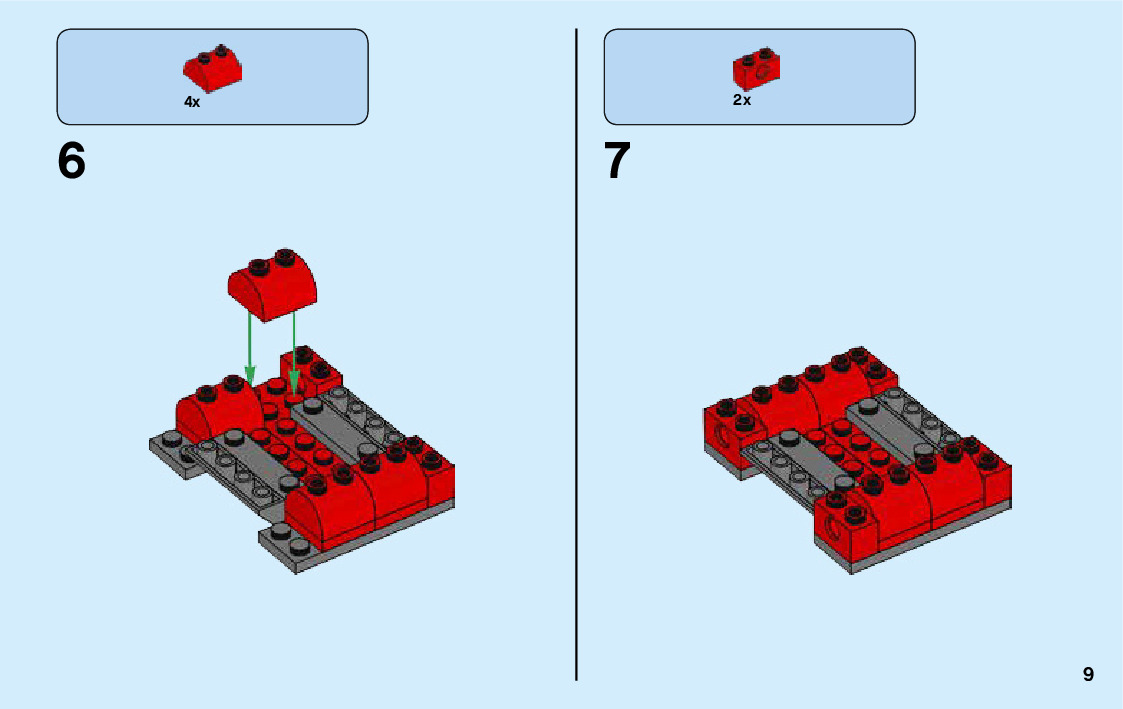 4x

6

2x

7

9