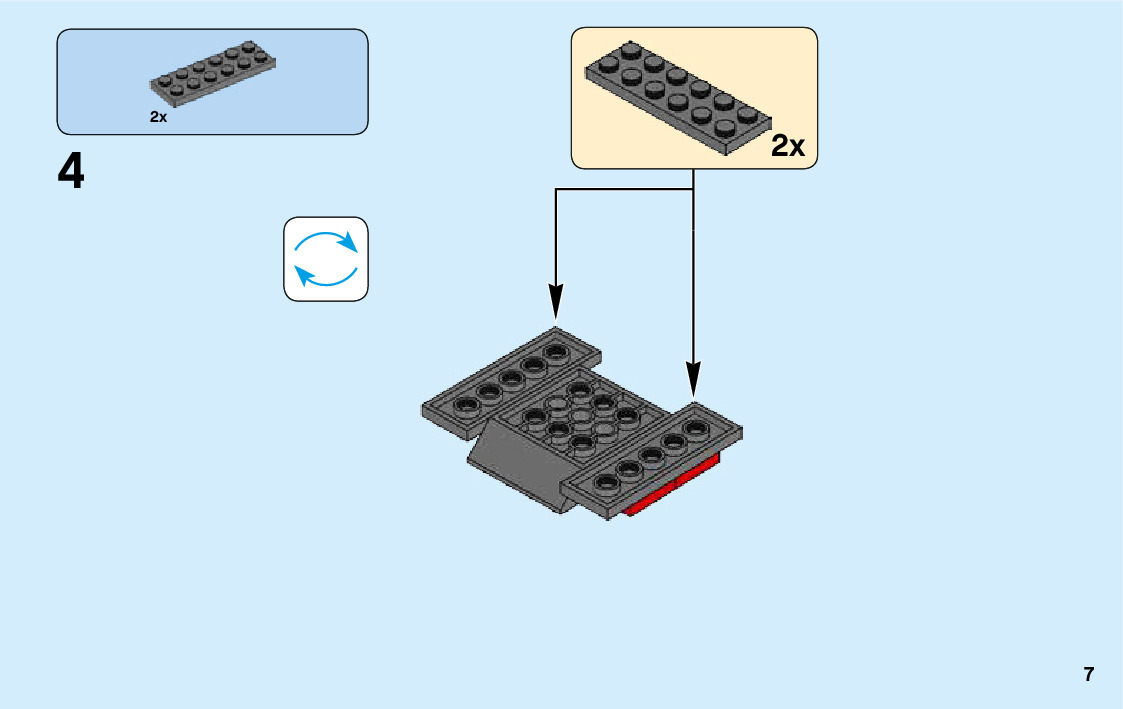 2x

4

2x

7