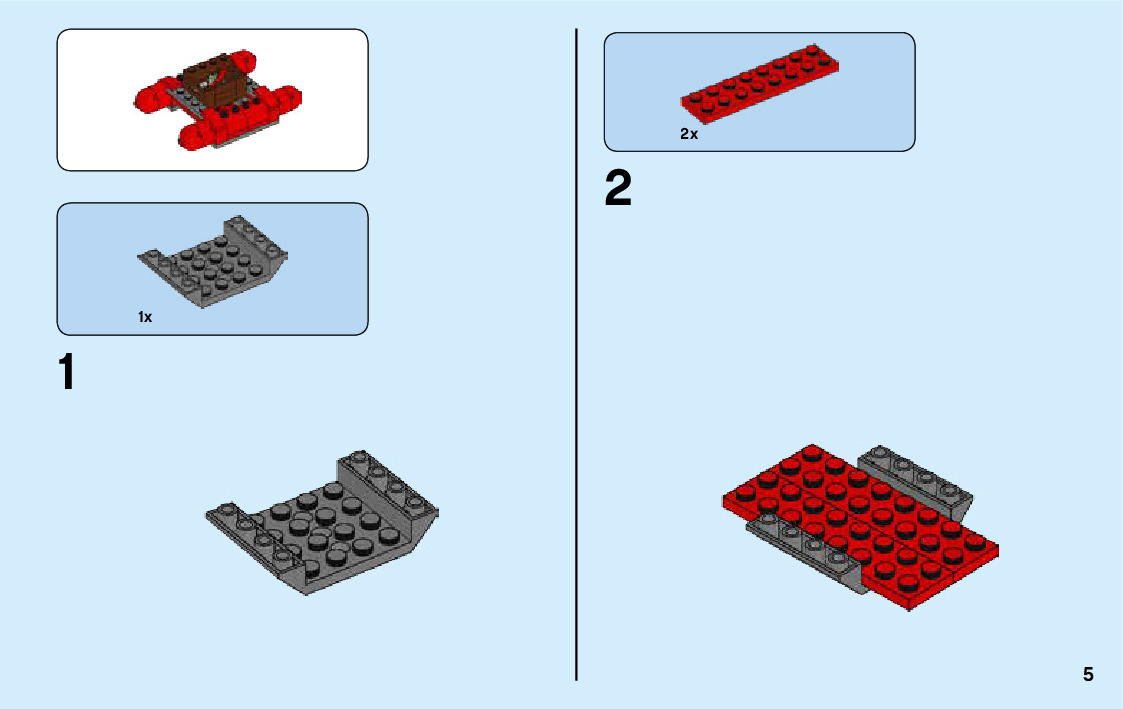 1x

1

2x

2

5