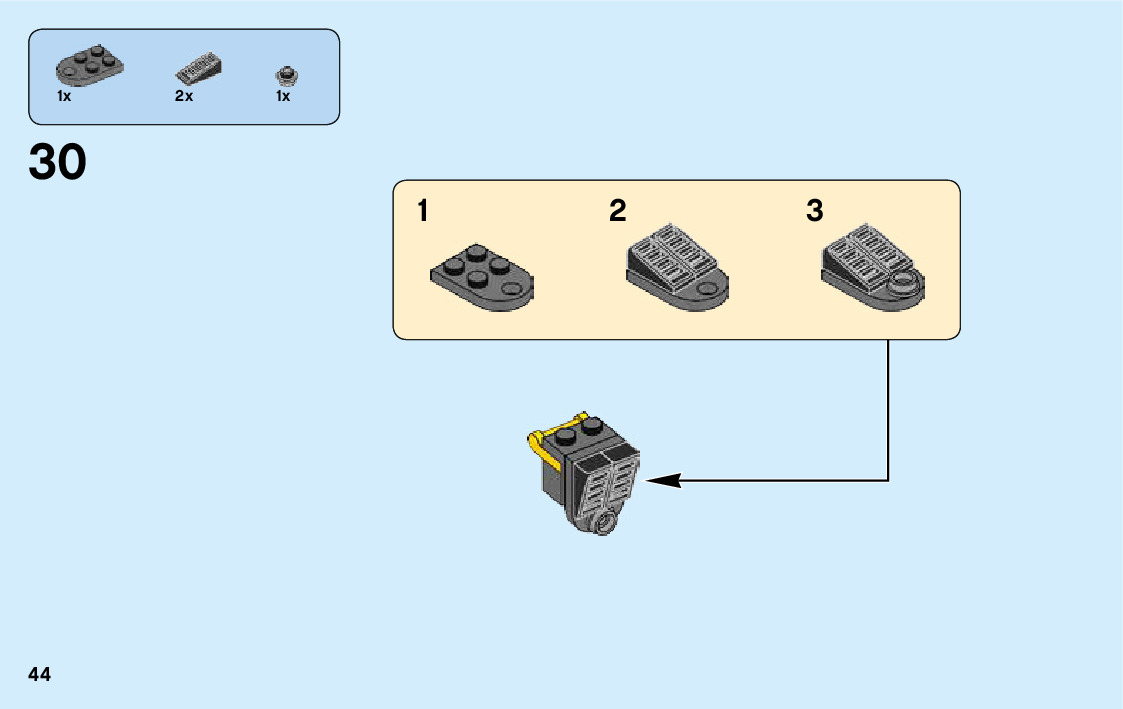 1x 2x 1x

30

1 2 3

44