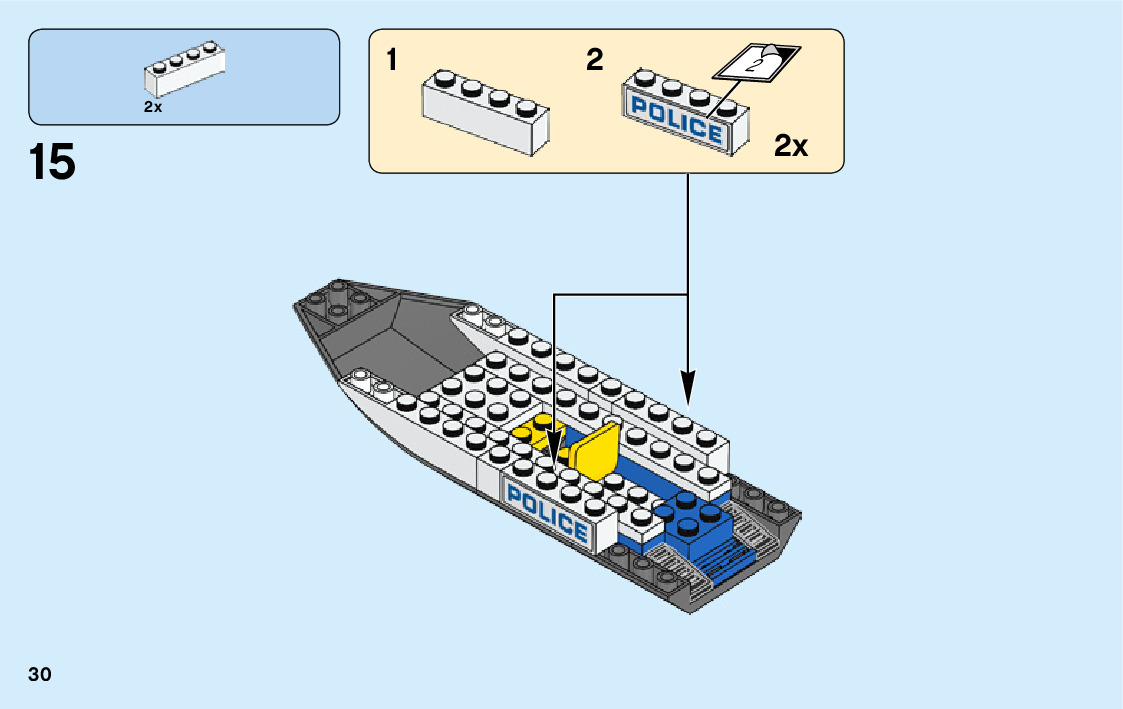 2x

15

1

2

2

POLICE

2x

POLICE

30