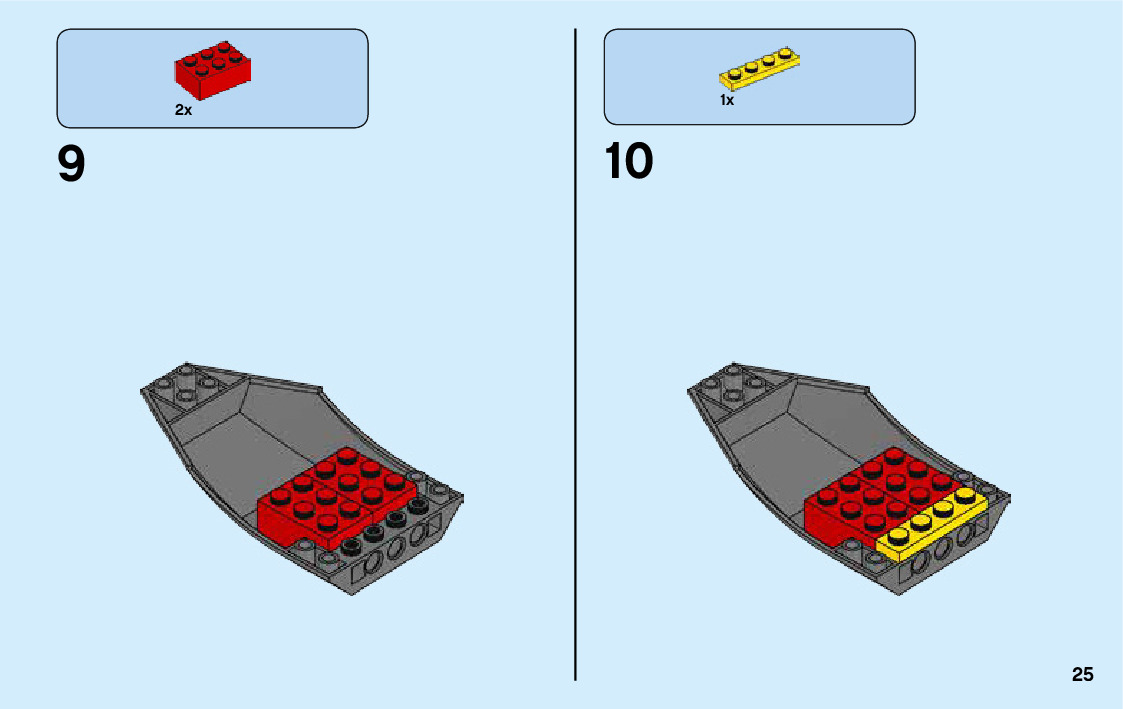 2x

9

1x

10

25