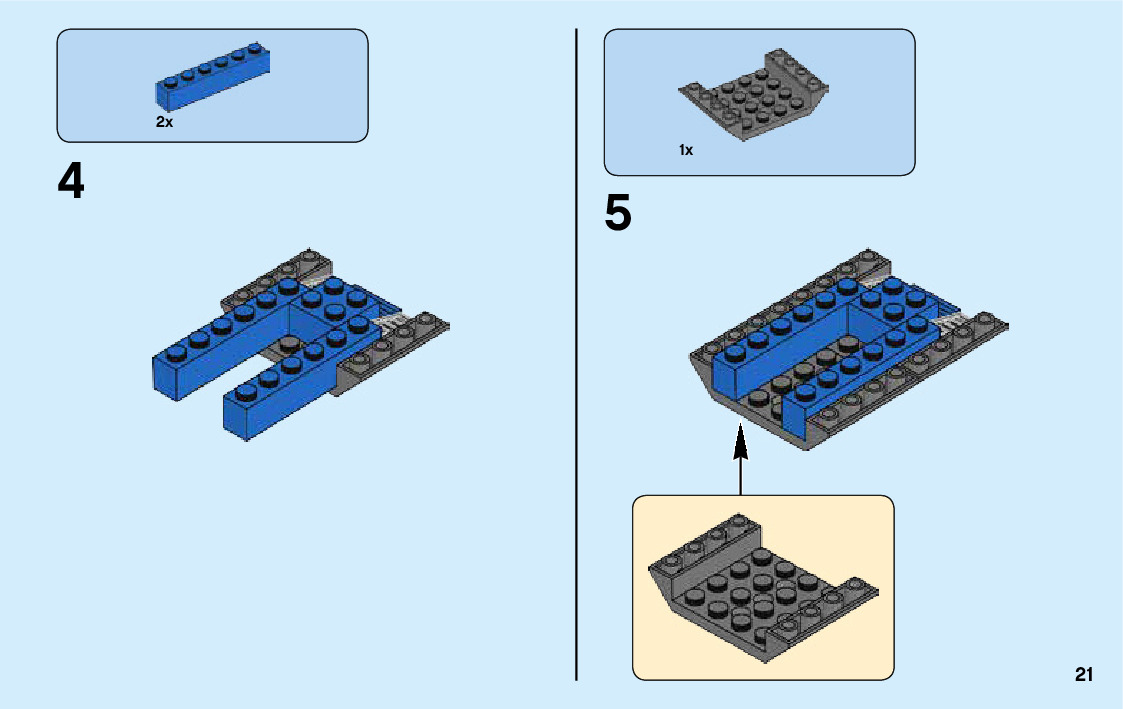 2x

4

1x

5

21