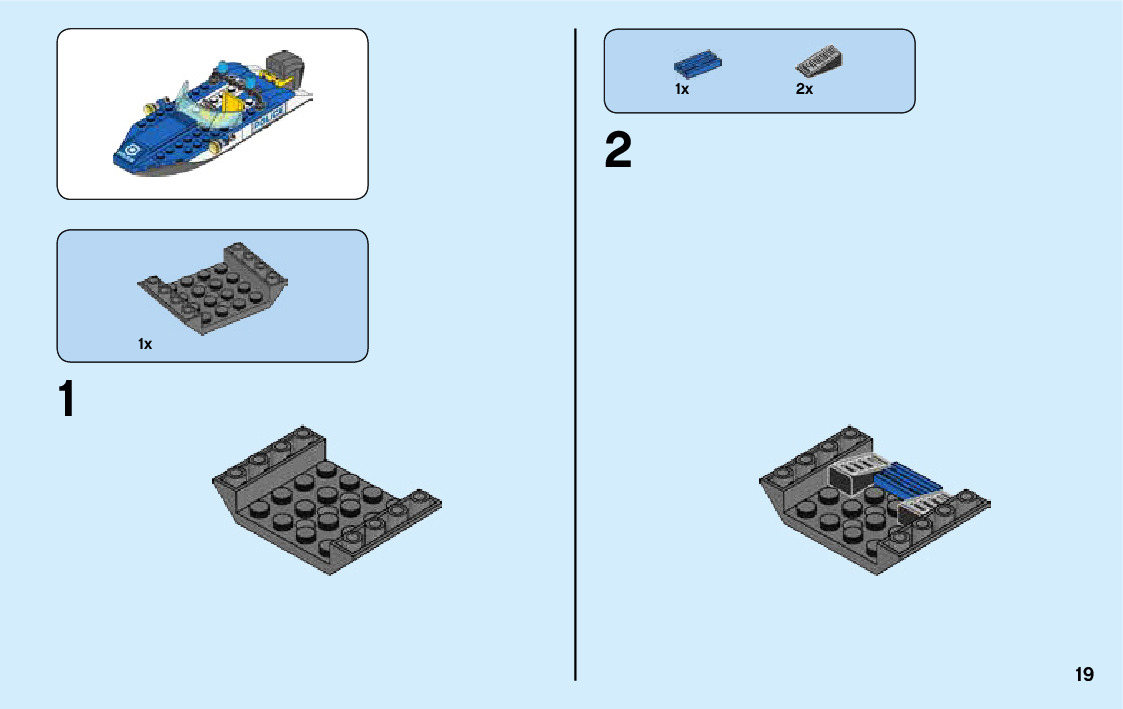 POLICE

1x

1

1x

2x

2

19