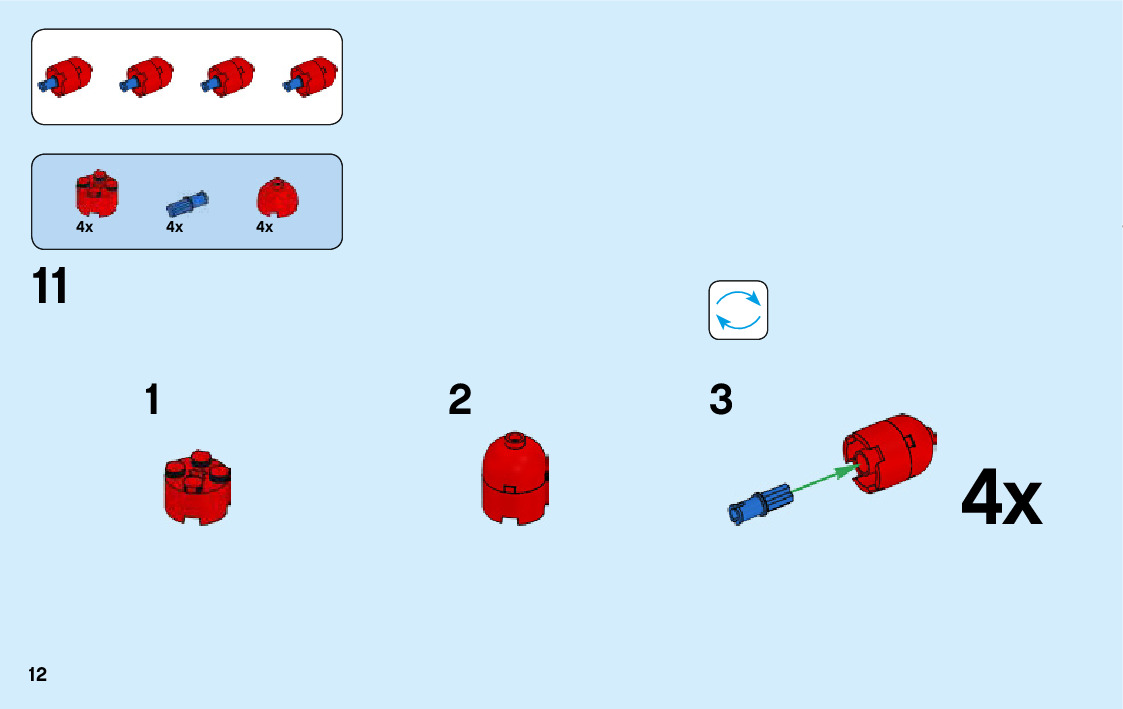 4x
4x
4x

11

1

2

3

4x

12