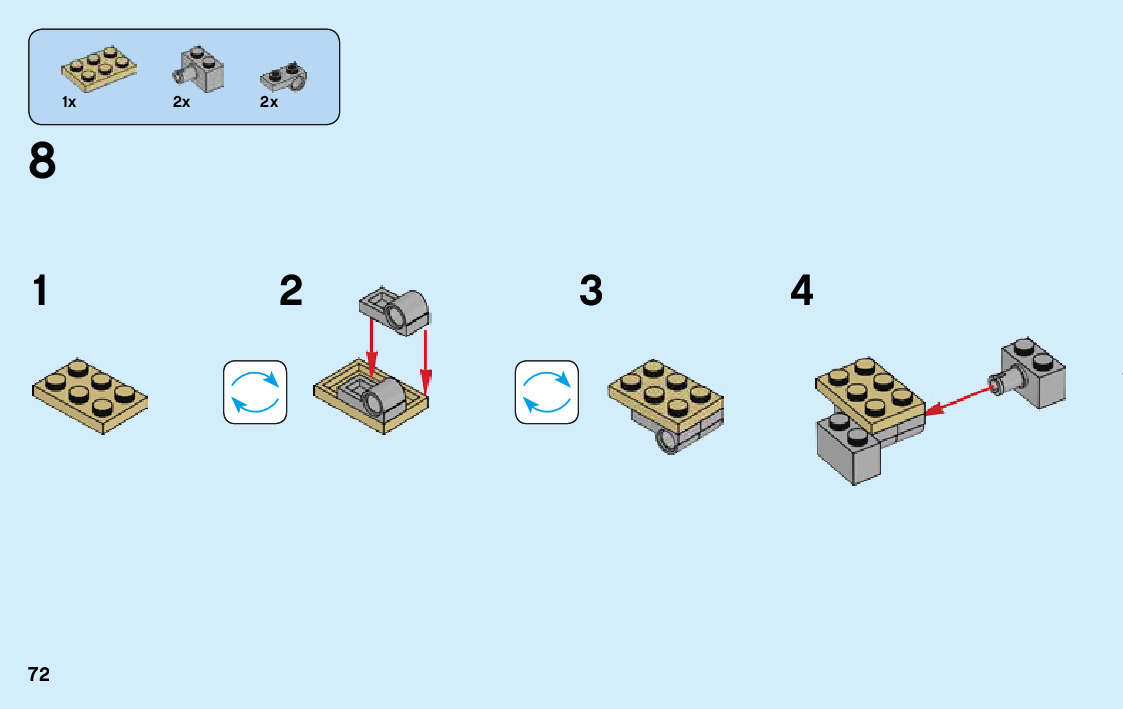 1x 2x 2x

8

1

2

3

4

72