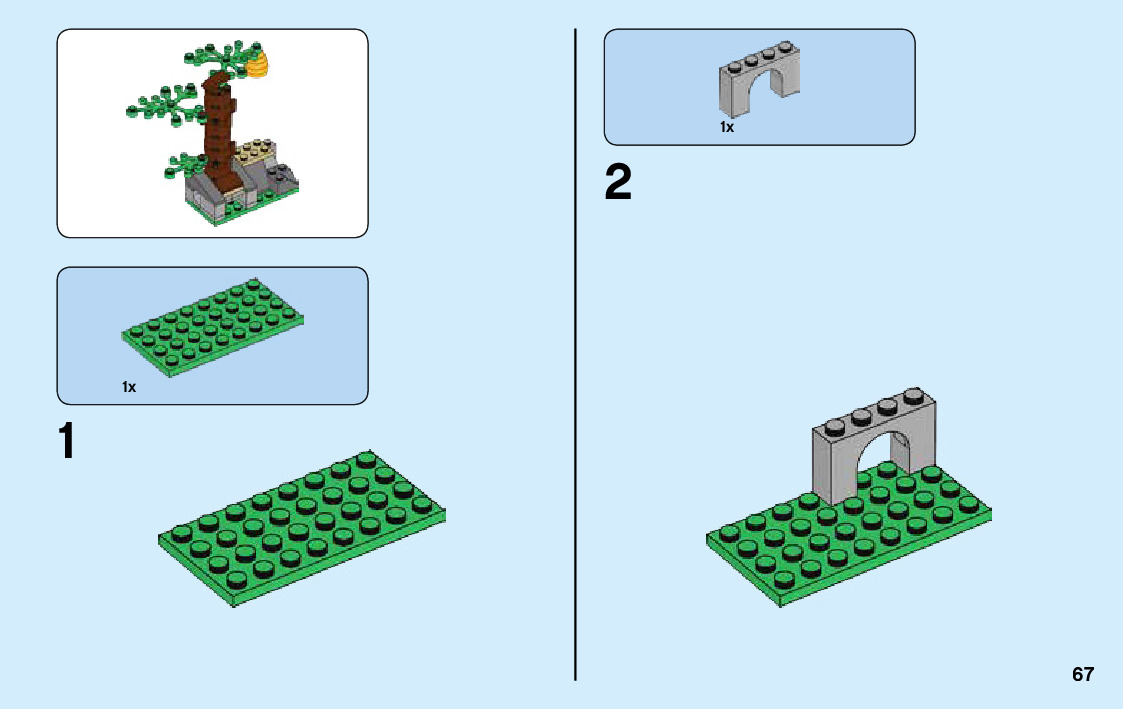 1x

1

1x

2

67