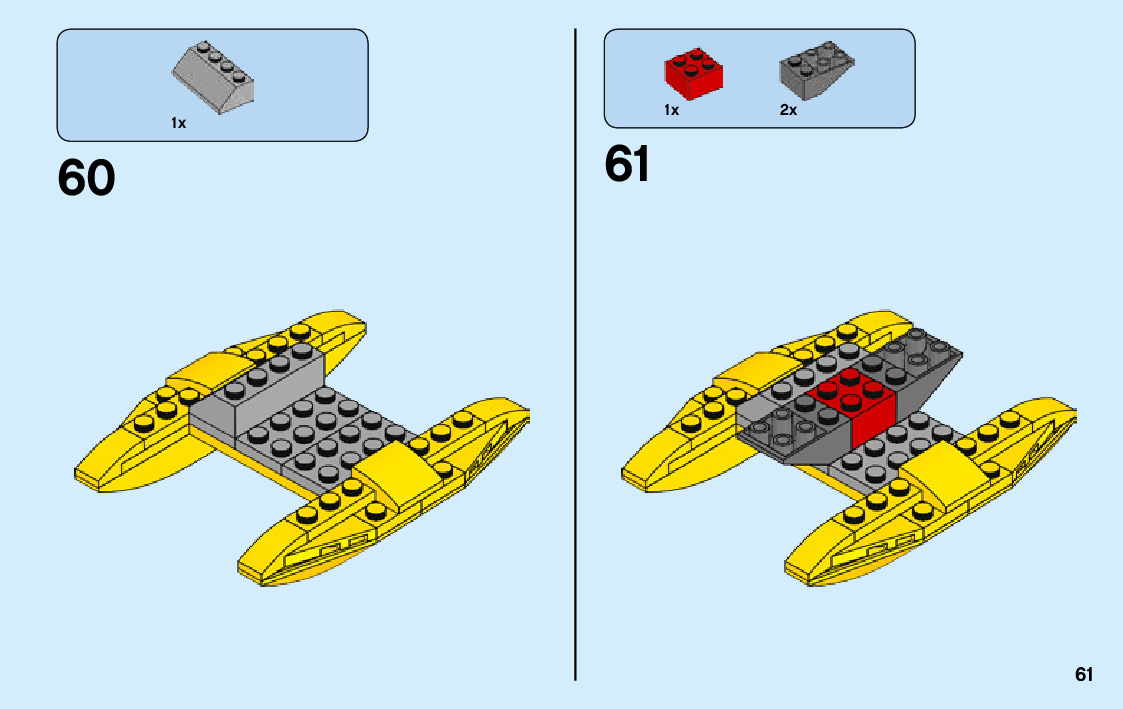 1x

60

1x 2x

61

61