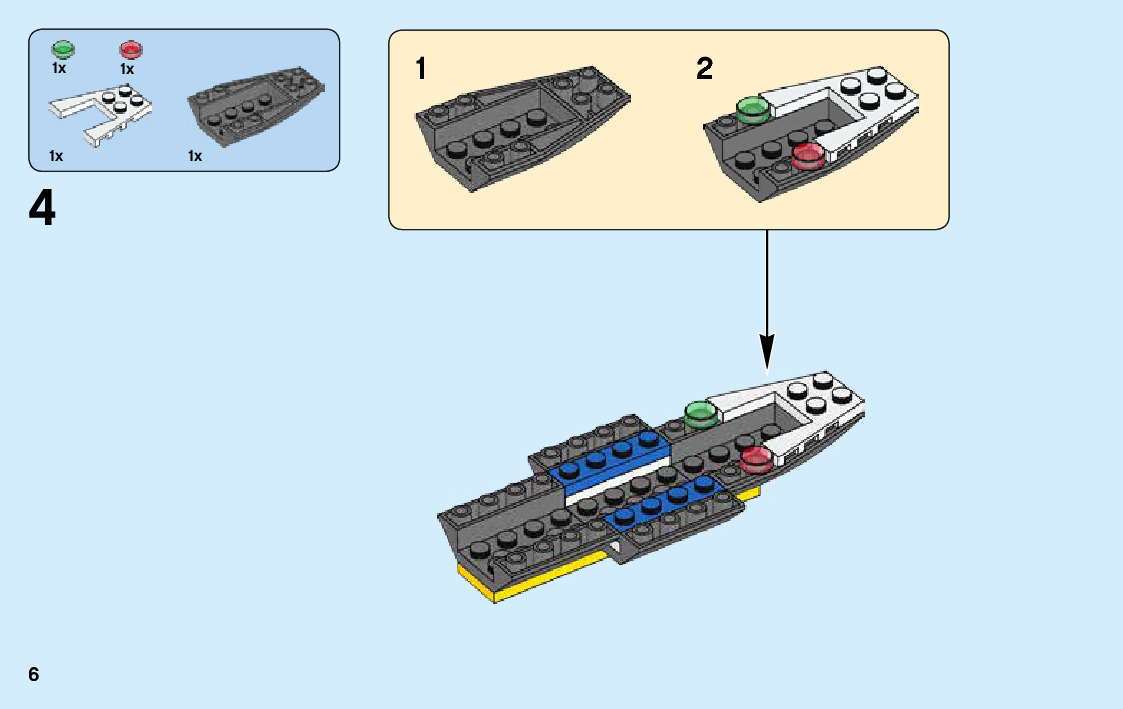 1x 1x
1x 1x

4

1
2

6