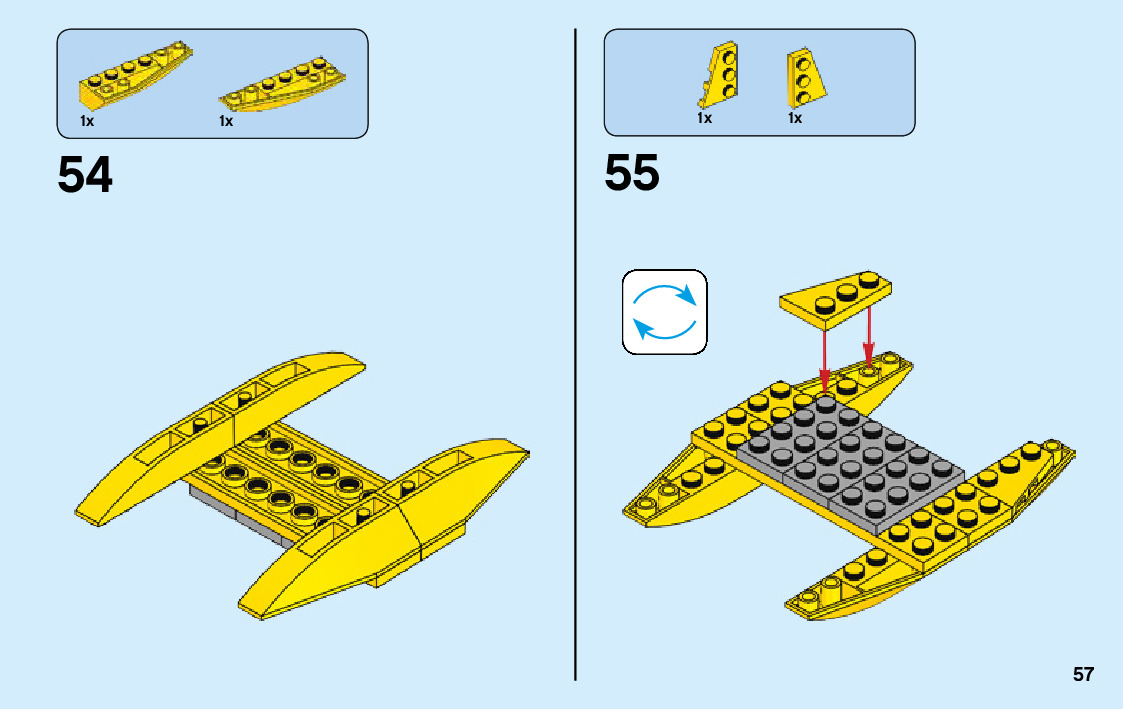 1x 1x

54

1x 1x

55

57