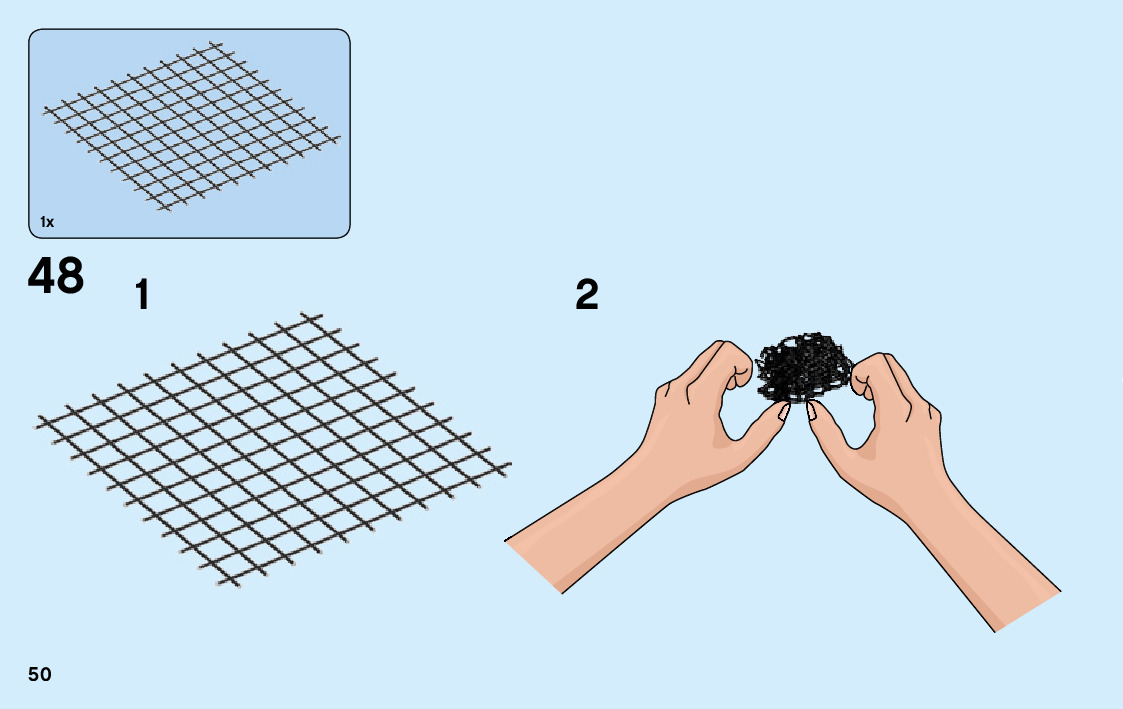 1x

48

1

2

50