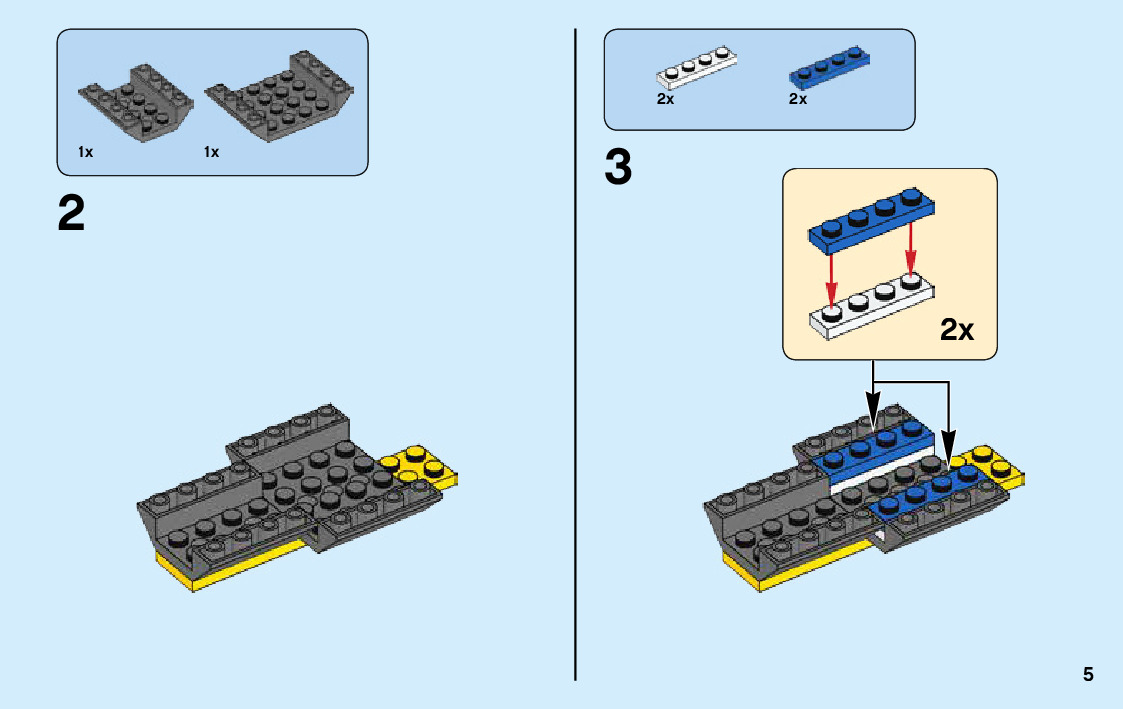 1x 1x

2

2x 2x

3

2x

5