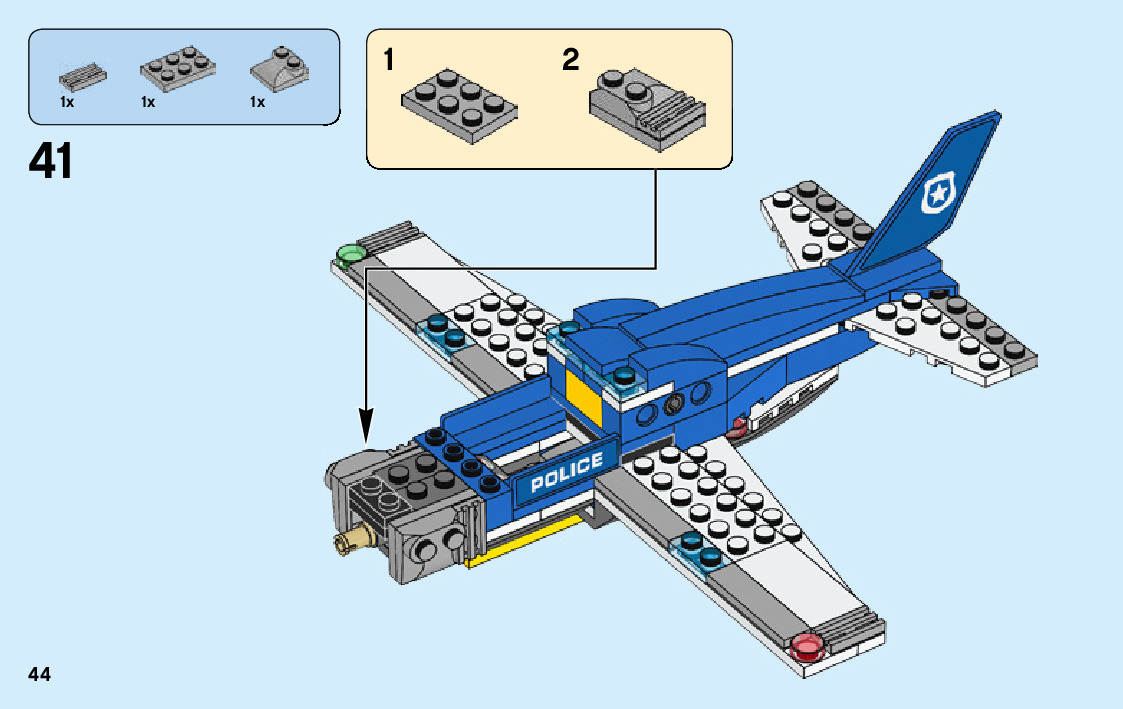 1x 1x 1x

41

1

2

POLICE

44