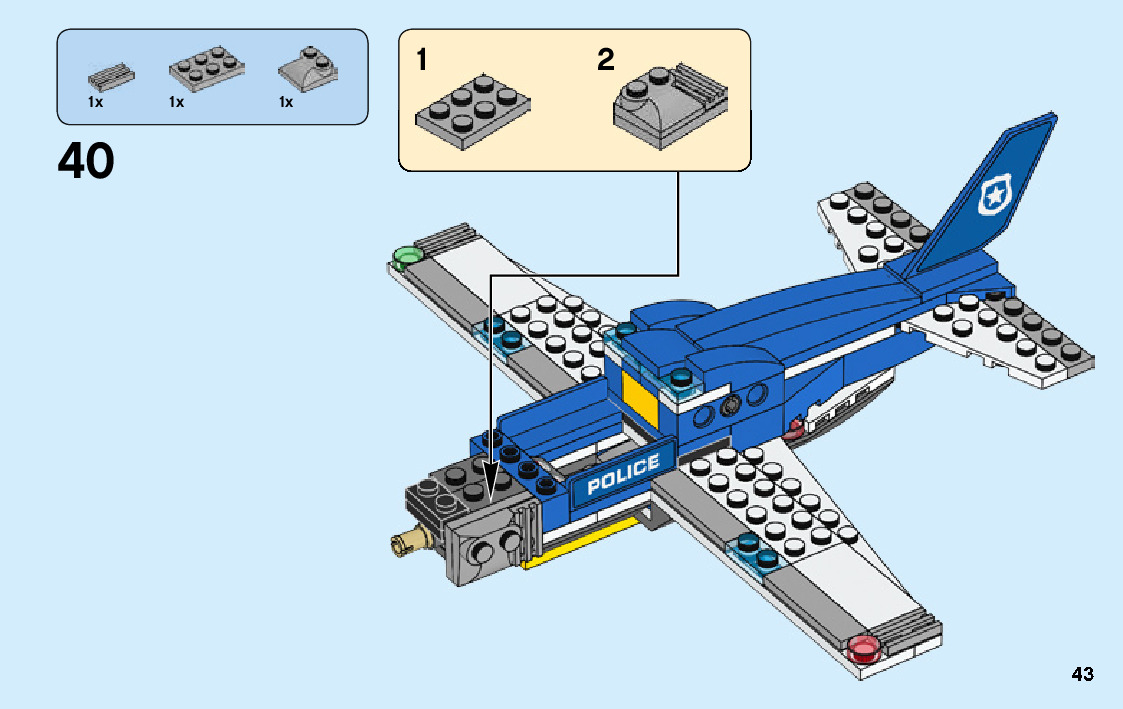 1x 1x 1x

40

1 2

POLICE

43