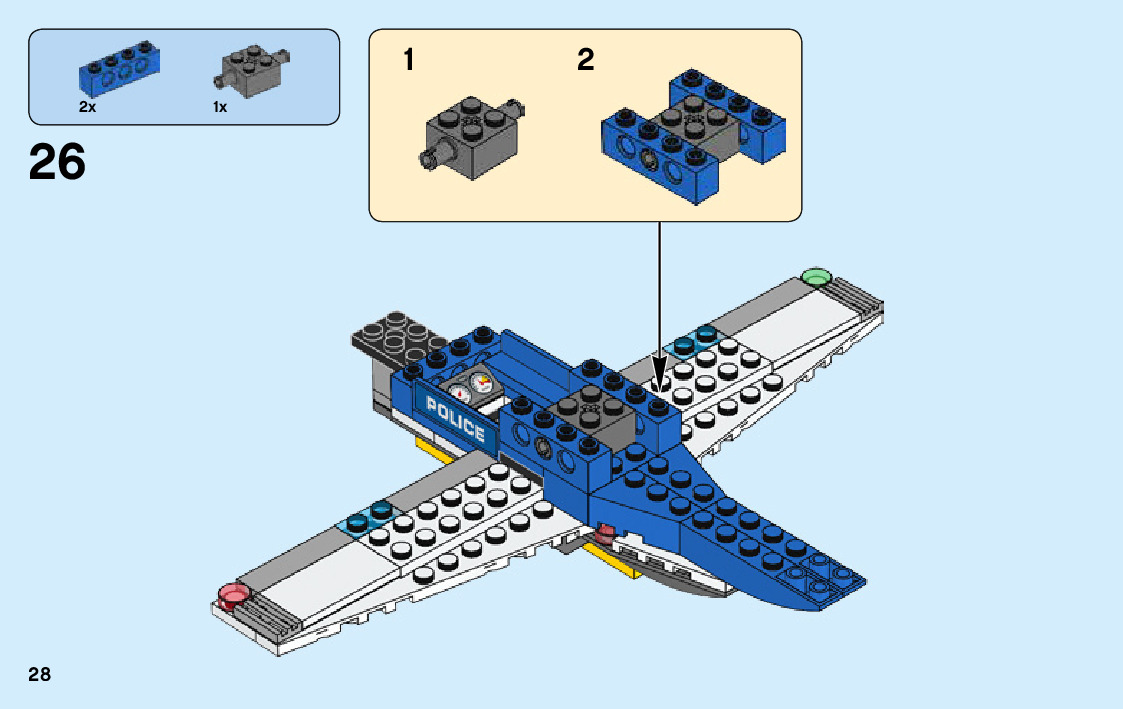 2x
1x

26

1
2

POLICE

28