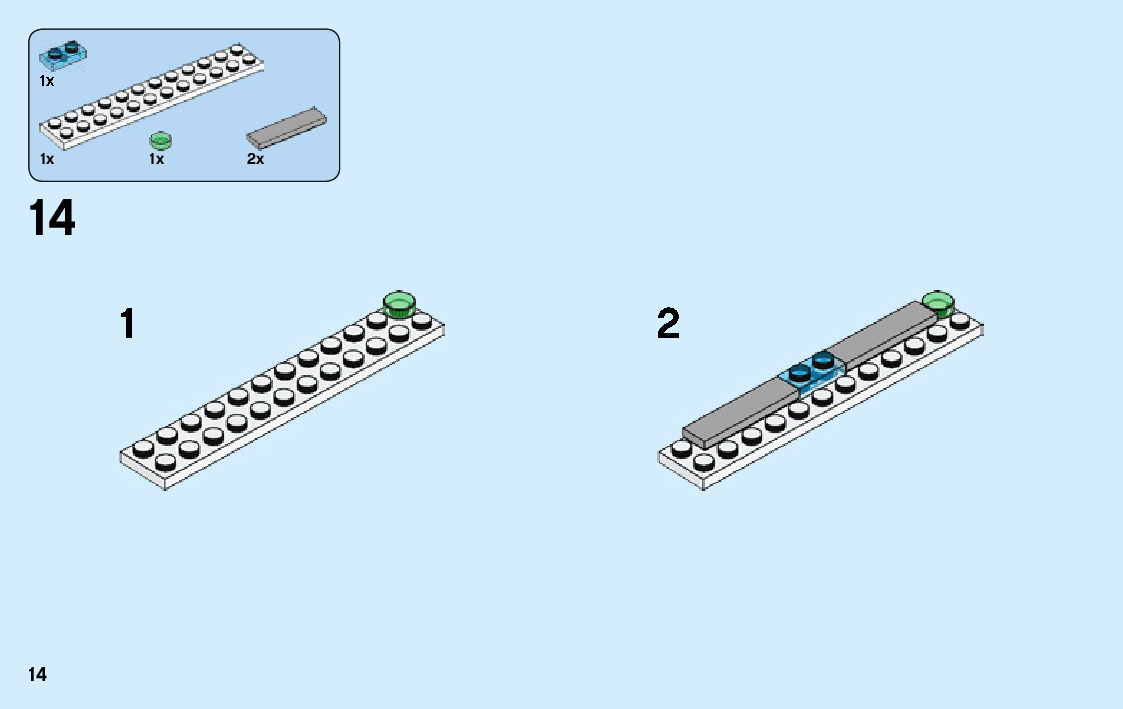 1x
1x
1x
2x
14
1
2
14