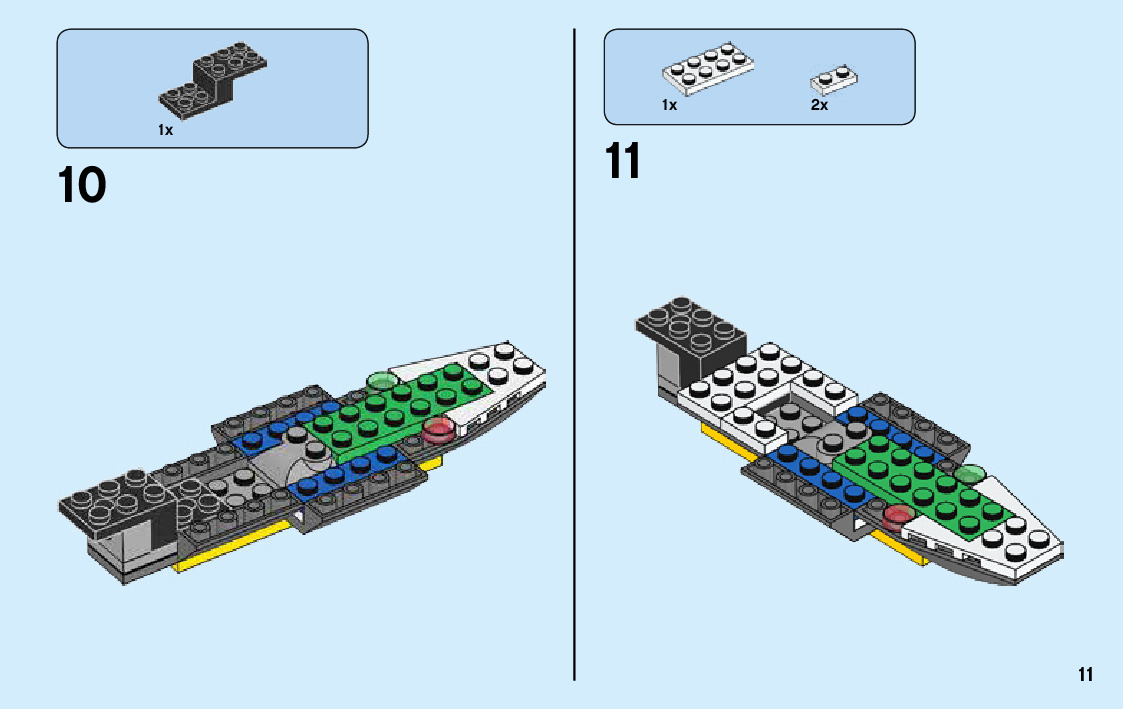 1x

10

1x

2x

11

11