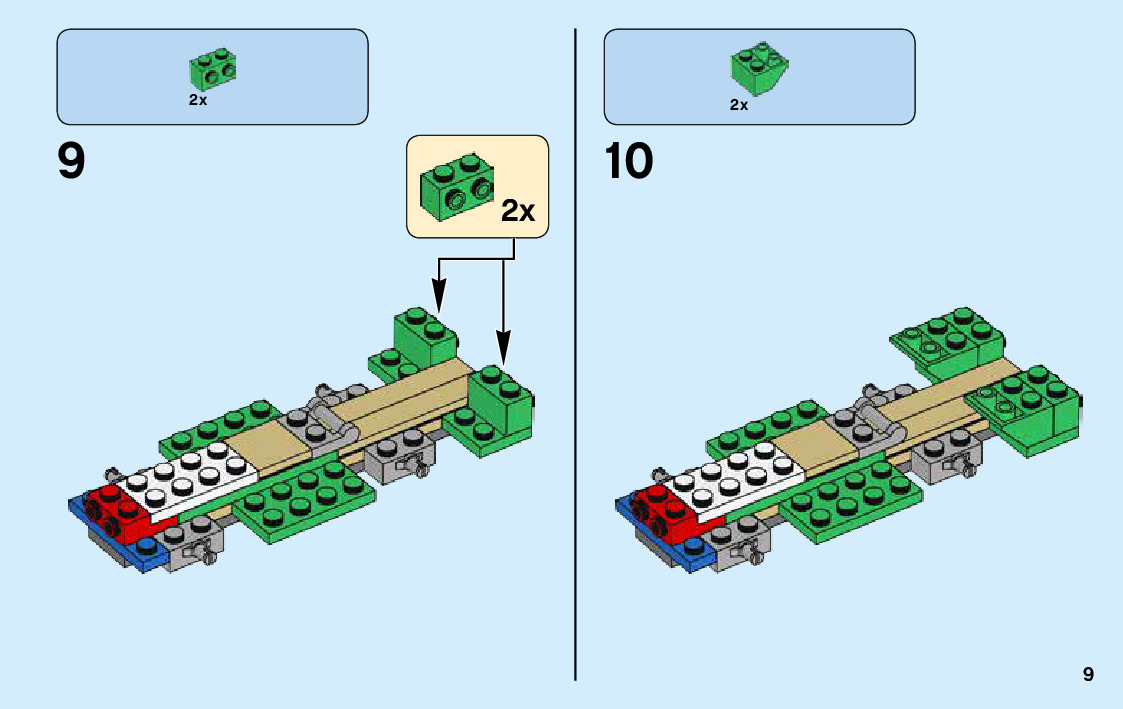 2x

9

2x

2x

10

9