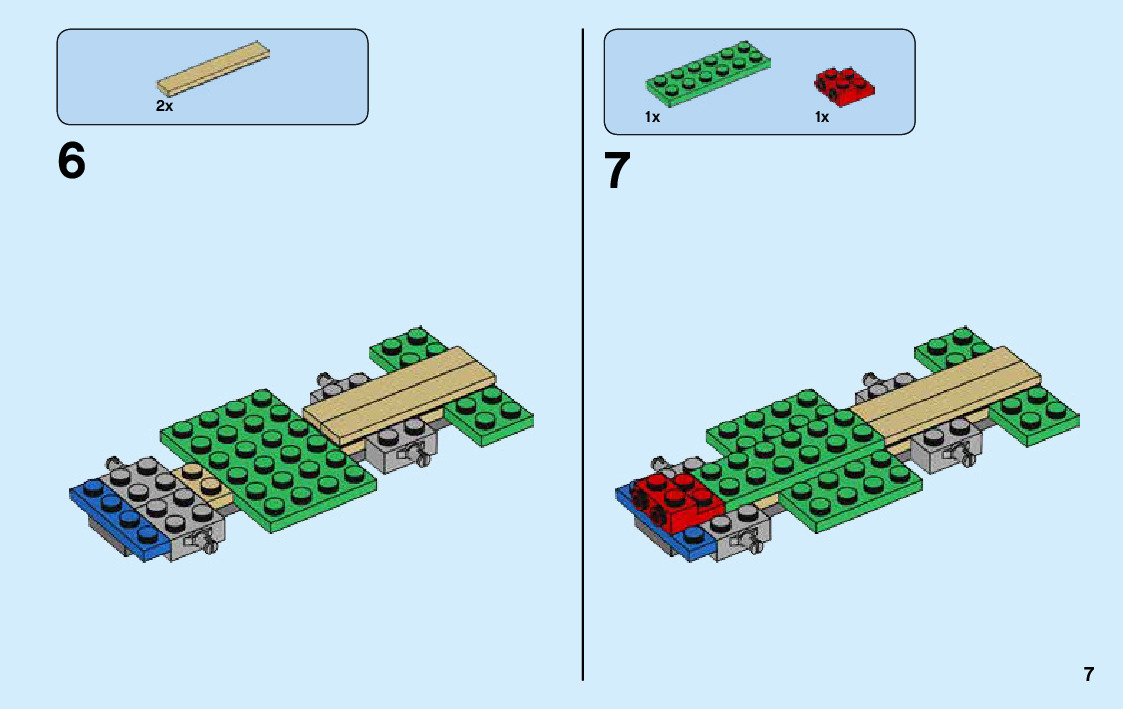 2x

6

1x

1x

7

7