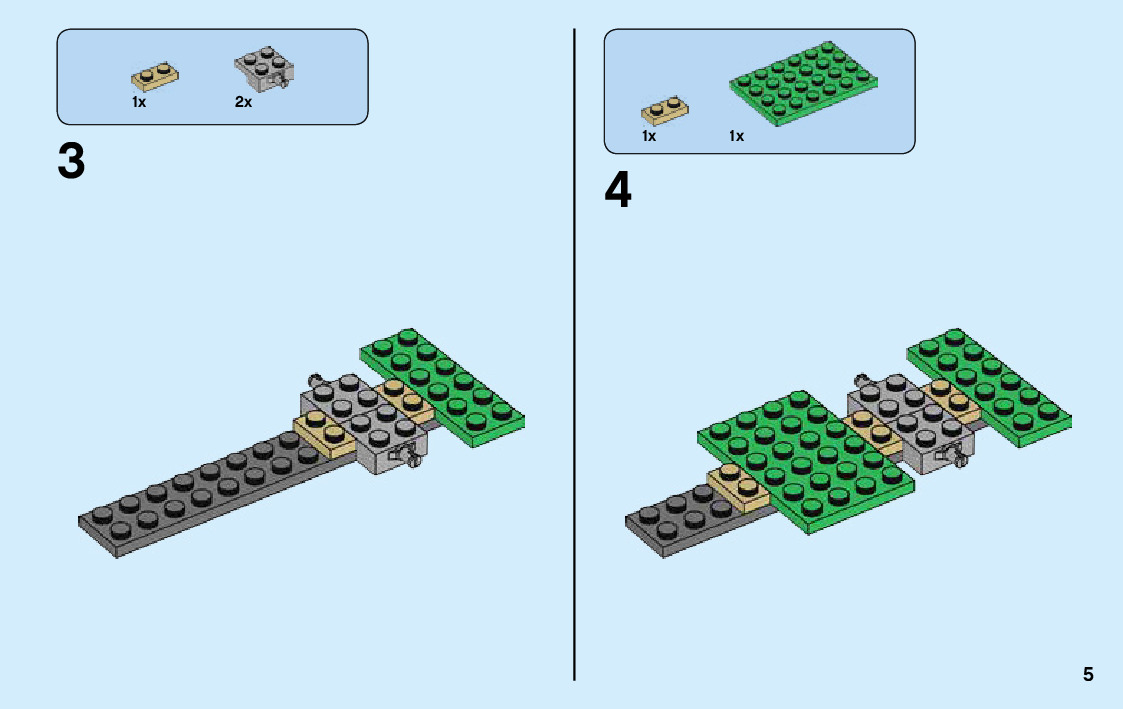 1x 2x

3

1x 1x

4

5