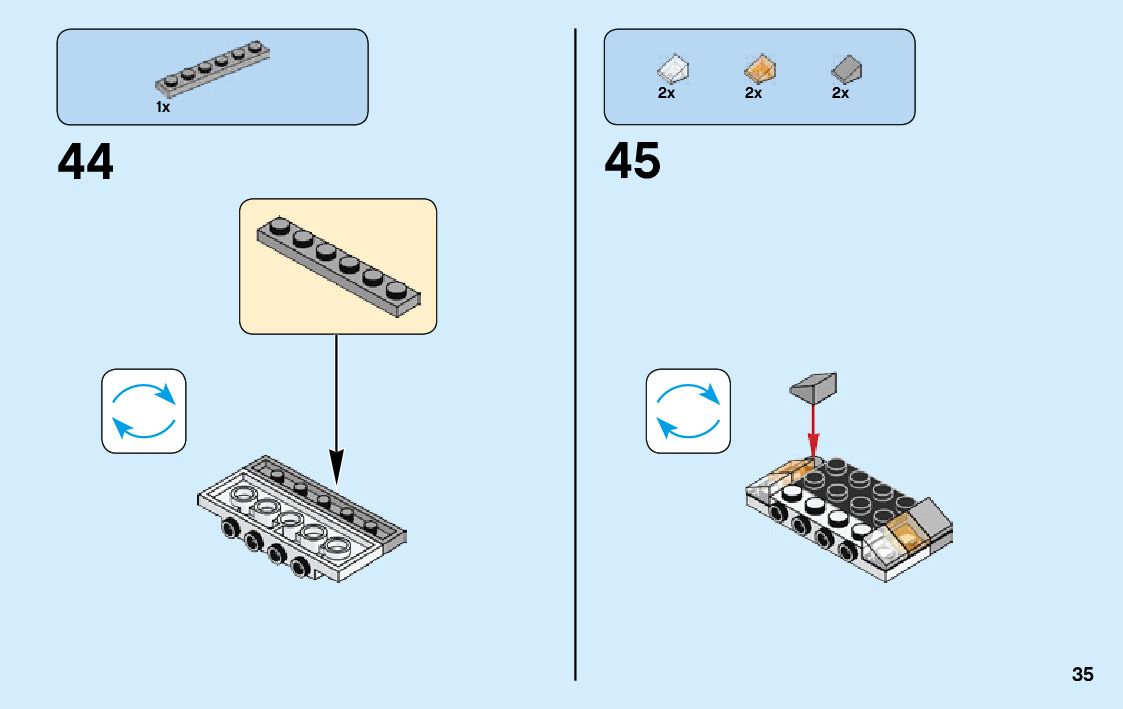 1x

44

2x 2x 2x

45

35